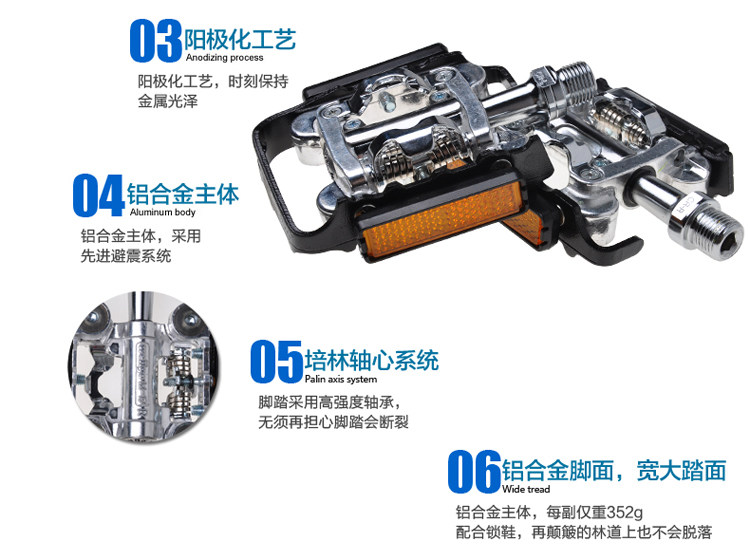 03 阳极化工艺
Anodizing process

阳极化工艺，时刻保持金属光泽

04 铝合金主体
Aluminum body

铝合金主体，采用先进避震系统

05 培林轴心系统
Palin axis system

脚踏采用高强度轴承，无须再担心脚踏会断裂

06 铝合金脚面，宽大踏面
Wide tread

铝合金主体，每副仅重352g
配合锁鞋，再颠簸的林道上也不会脱落