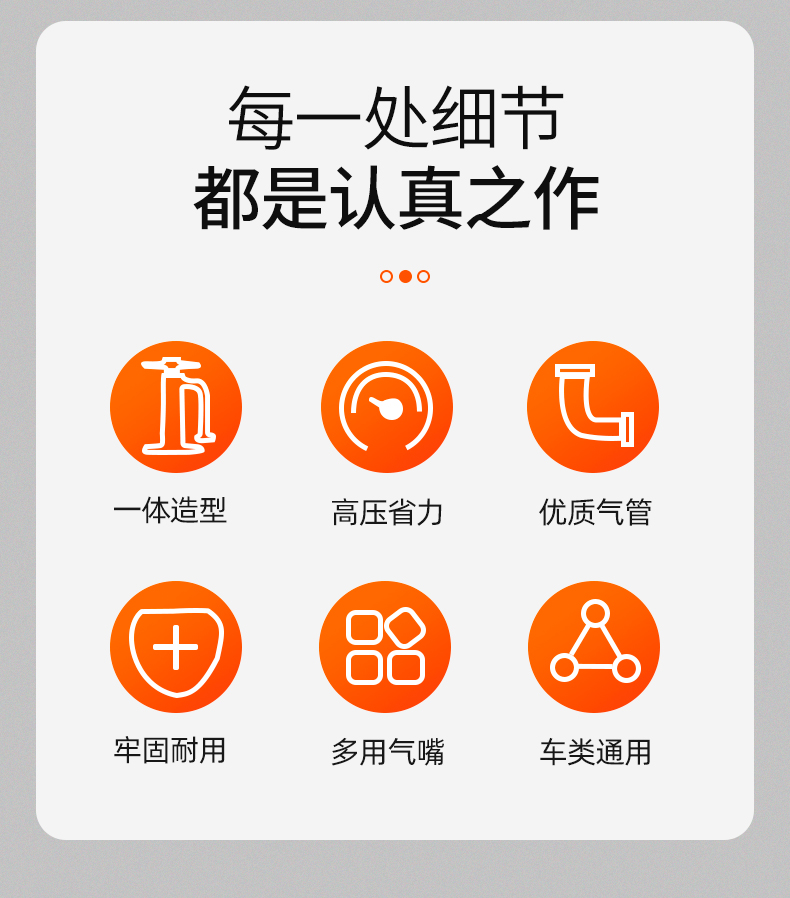 每一处细节
都是认真之作

一体造型 高压省力 优质气管

牢固耐用 多用气嘴 车类通用