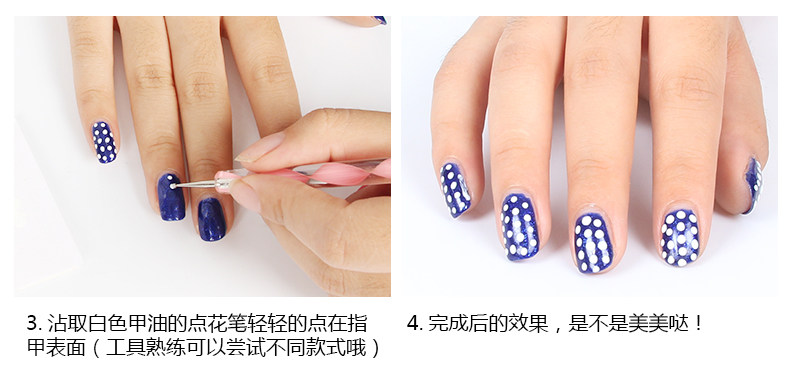 3. 沾取白色甲油的点花笔轻轻的点在指甲表面（工具熟练可以尝试不同款式哦）

4. 完成后的效果，是不是美美哒！