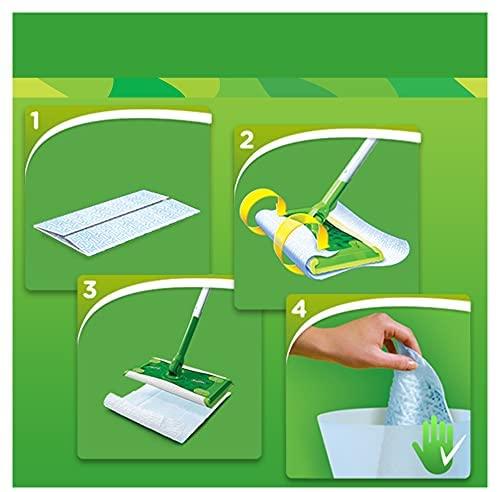 1

2

3

4