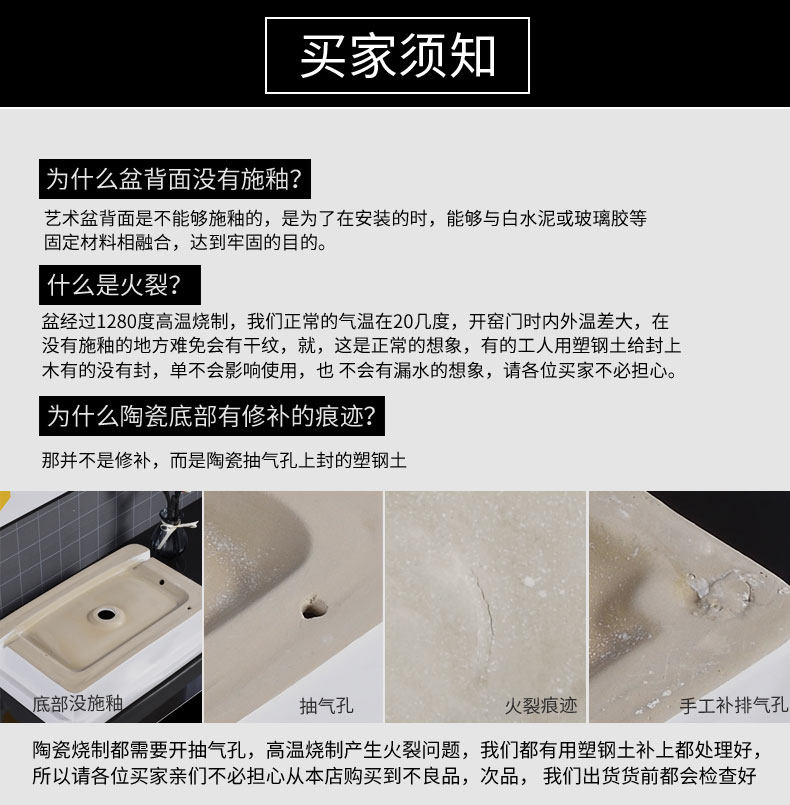 买家须知

为什么盆背面没有施釉？

艺术盆背面是不能够施釉的，是为了在安装的时，能够与白水泥或玻璃胶等固定材料相融合，达到牢固的目的。

什么是火裂？

盆经过1280度高温烧制，我们正常的气温在20几度，开窑门时内外温差大，在没有施釉的地方难免会有干纹，就，这是正常的想象，有的工人用塑钢土给封上木有的没有封，单不会影响使用，也 不会有漏水的想象，请各位买家不必担心。

为什么陶瓷底部有修补的痕迹？

那并不是修补，而是陶瓷抽气孔上封的塑钢土

底部没施釉

抽气孔

火裂痕迹

手工补排气孔

陶瓷烧制都需要开抽气孔，高温烧制产生火裂问题，我们都有用塑钢土补上都处理好，所以请各位买家亲们不必担心从本店购买到不良品，次品， 我们出货货前都会检查好