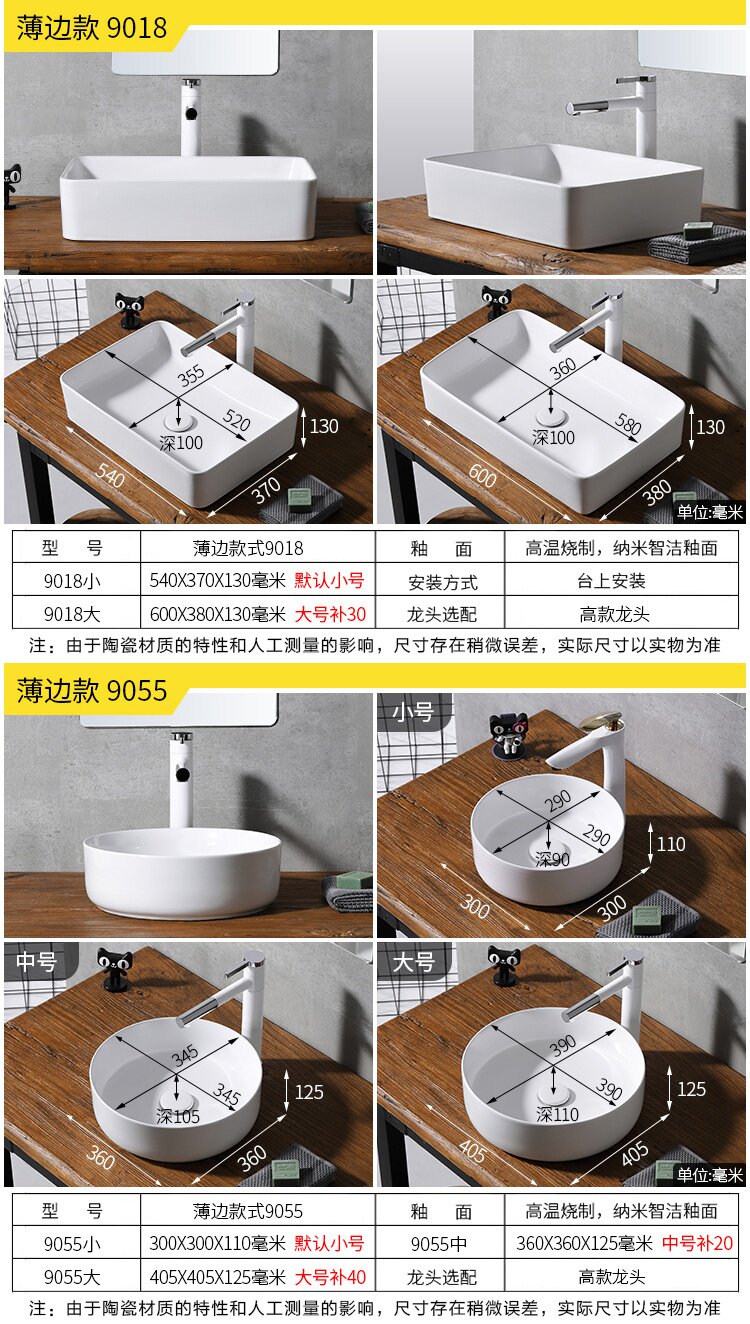 薄边款 9018

355
520
深100
130
540
370

360
580
深100
130
600
380
单位:毫米

| 型 号 | 薄边款式9018 | 釉 面 | 高温烧制，纳米智洁釉面 |
|---|---|---|---|
| 9018小 | 540X370X130毫米 默认小号 | 安装方式 | 台上安装 |
| 9018大 | 600X380X130毫米 大号补30 | 龙头选配 | 高款龙头 |

注：由于陶瓷材质的特性和人工测量的影响，尺寸存在稍微误差，实际尺寸以实物为准

薄边款 9055

小号
290
290
深90
110
300
300

中号
345
345
深105
125
360
360

大号
390
390
深110
125
405
405
单位:毫米

| 型 号 | 薄边款式9055 | 釉 面 | 高温烧制，纳米智洁釉面 |
|---|---|---|---|
| 9055小 | 300X300X110毫米 默认小号 | 9055中 | 360X360X125毫米 中号补20 |
| 9055大 | 405X405X125毫米 大号补40 | 龙头选配 | 高款龙头 |

注：由于陶瓷材质的特性和人工测量的影响，尺寸存在稍微误差，实际尺寸以实物为准