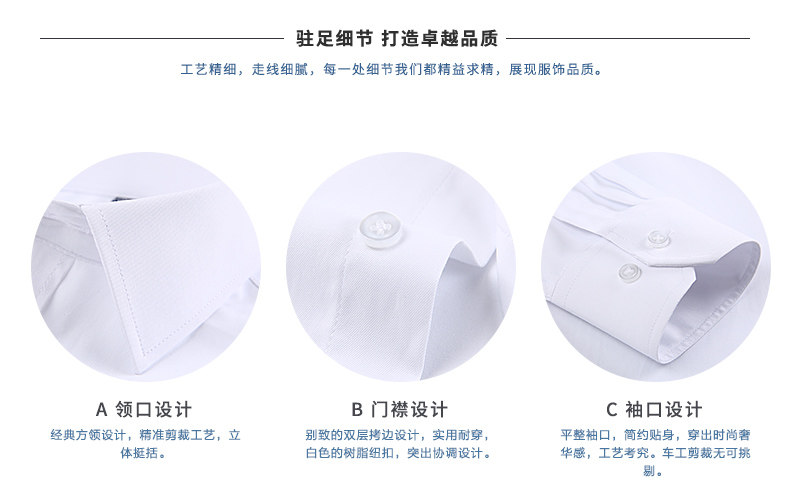 驻足细节 打造卓越品质

工艺精细，走线细腻，每一处细节我们都精益求精，展现服饰品质。

A 领口设计

经典方领设计，精准剪裁工艺，立体挺括。

B 门襟设计

别致的双层拷边设计，实用耐穿，白色的树脂纽扣，突出协调设计。

C 袖口设计

平整袖口，简约贴身，穿出时尚奢华感，工艺考究。车工剪裁无可挑剔。