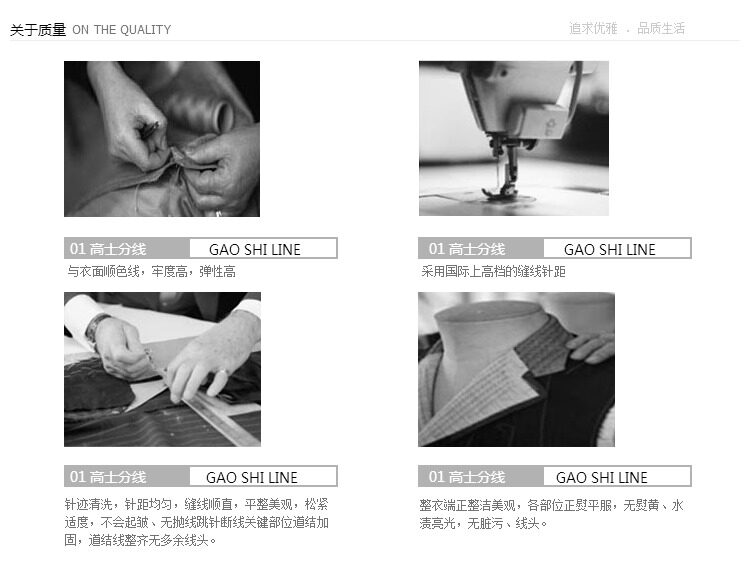 关于质量 ON THE QUALITY

追求优雅 . 品质生活

01 高士分线 GAO SHI LINE

与衣面顺色线，牢度高，弹性高

01 高士分线 GAO SHI LINE

采用国际上高档的缝线针距

01 高士分线 GAO SHI LINE

针迹清洗，针距均匀，缝线顺直，平整美观，松紧适度，不会起皱、无抛线跳针断线关键部位道结加固，道结线整齐无多余线头。

01 高士分线 GAO SHI LINE

整衣端正整洁美观，各部位正熨平服，无熨黄、水渍亮光，无脏污、线头。