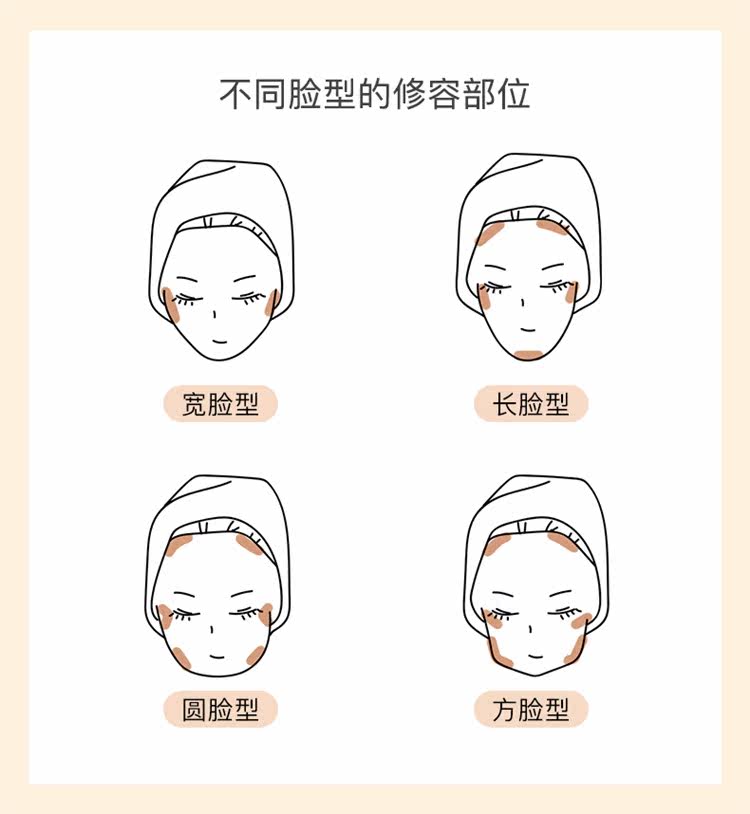 不同脸型的修容部位

宽脸型

长脸型

圆脸型

方脸型