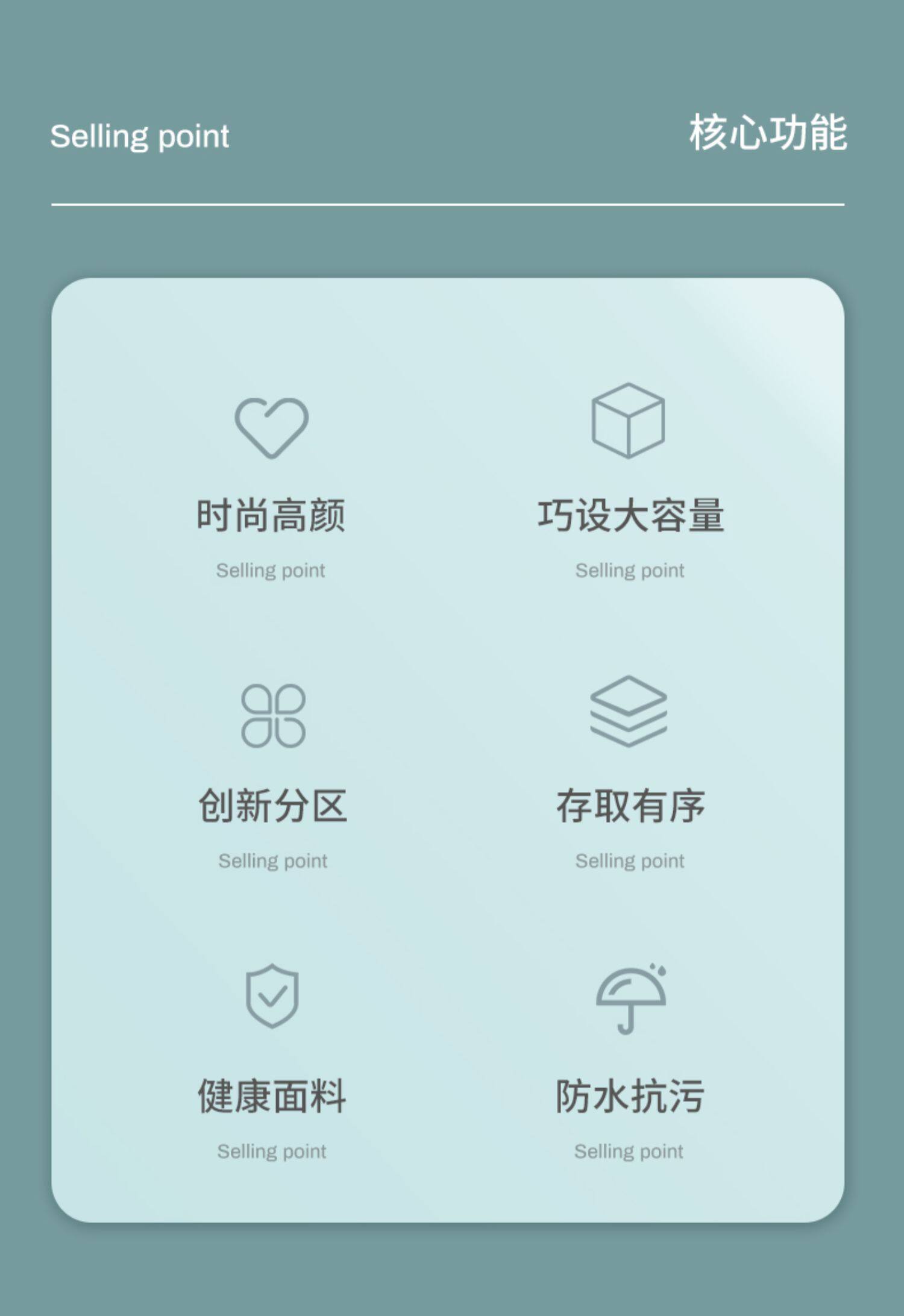 Selling point

核心功能

时尚高颜

Selling point

巧设大容量

Selling point

创新分区

Selling point

存取有序

Selling point

健康面料

Selling point

防水抗污

Selling point