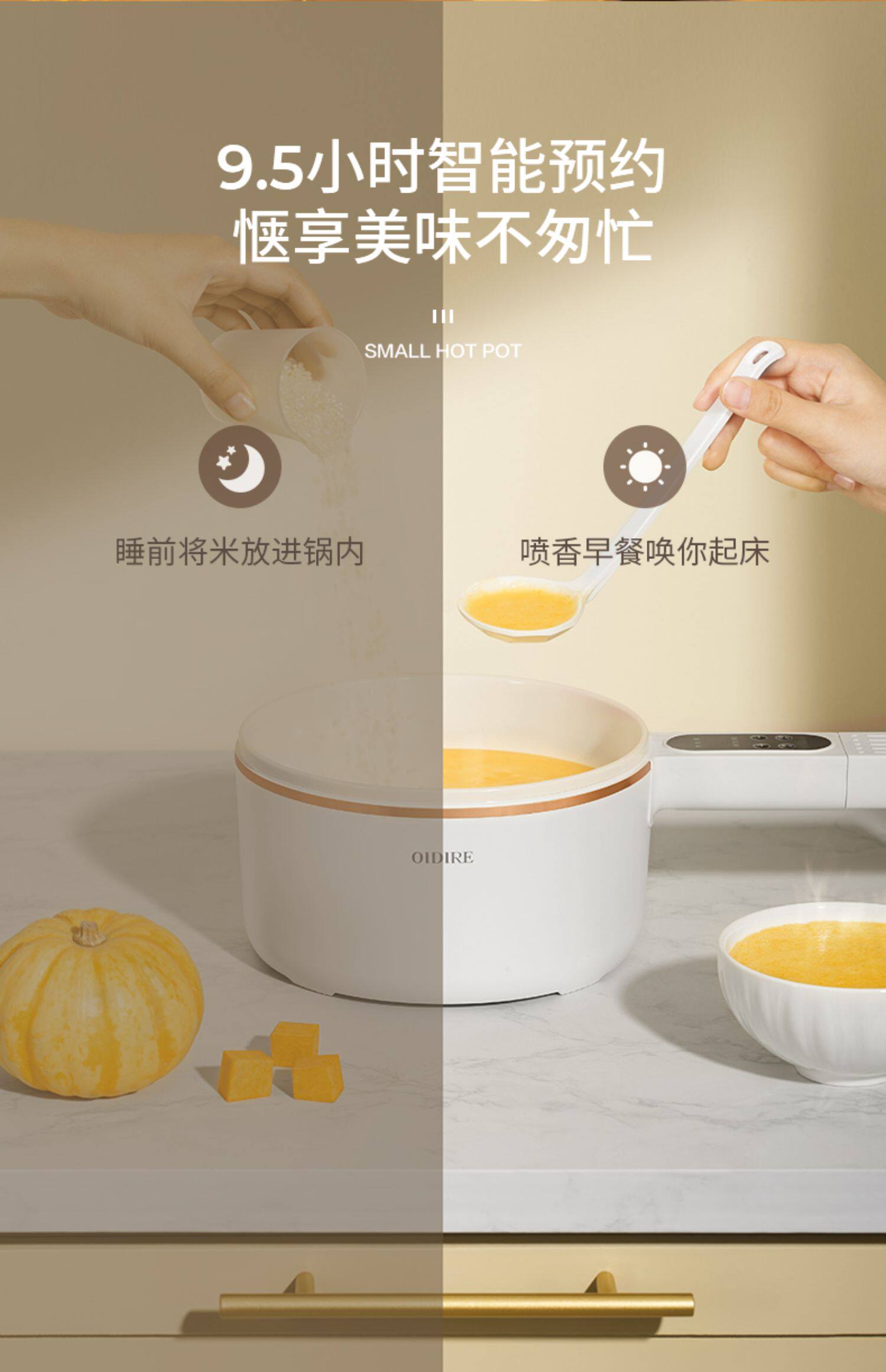 9.5小时智能预约
惬享美味不匆忙

SMALL HOT POT

睡前将米放进锅内

喷香早餐唤你起床

OIDIRE