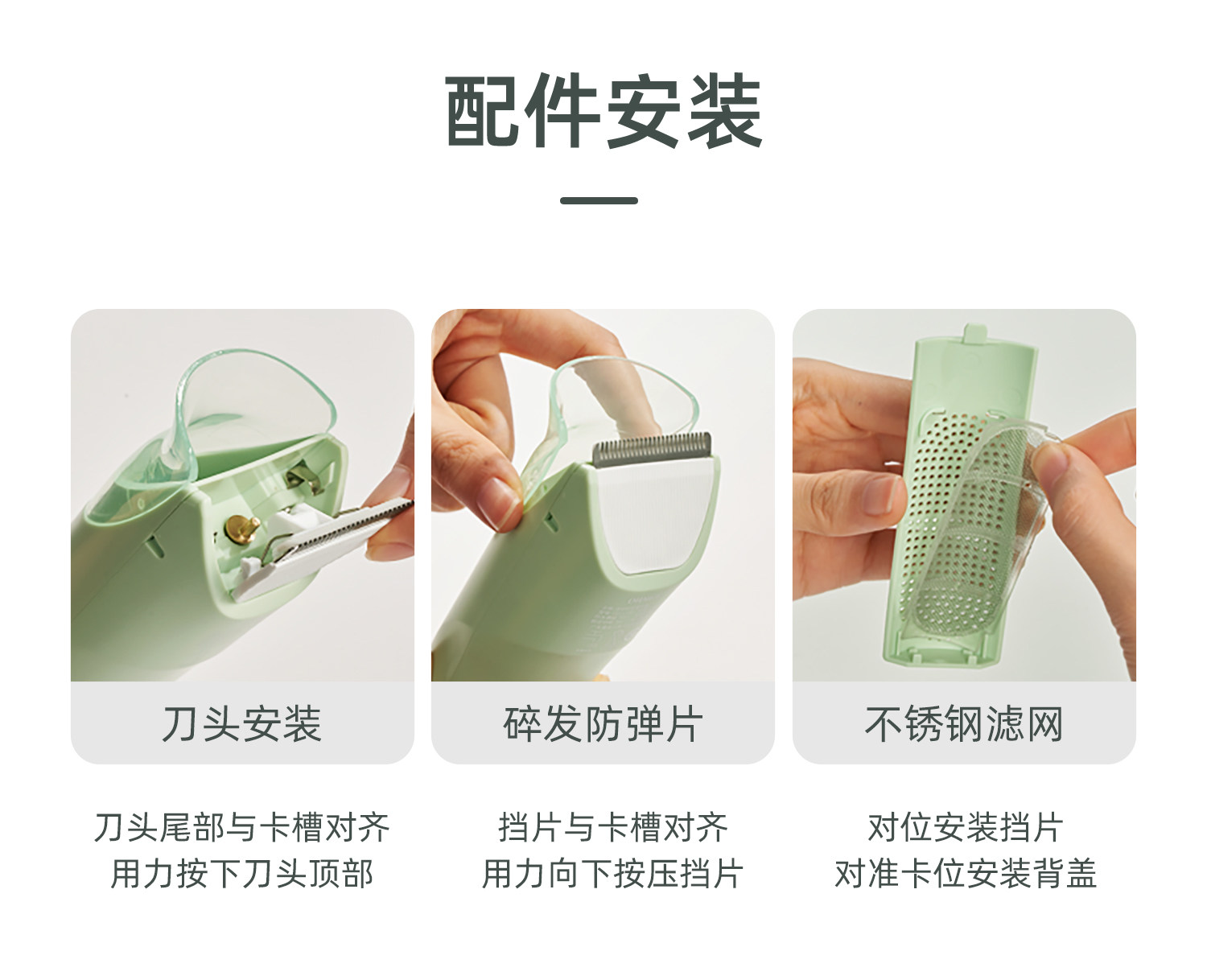 配件安装

刀头安装

刀头尾部与卡槽对齐
用力按下刀头顶部

碎发防弹片

挡片与卡槽对齐
用力向下按压挡片

不锈钢滤网

对位安装挡片
对准卡位安装背盖