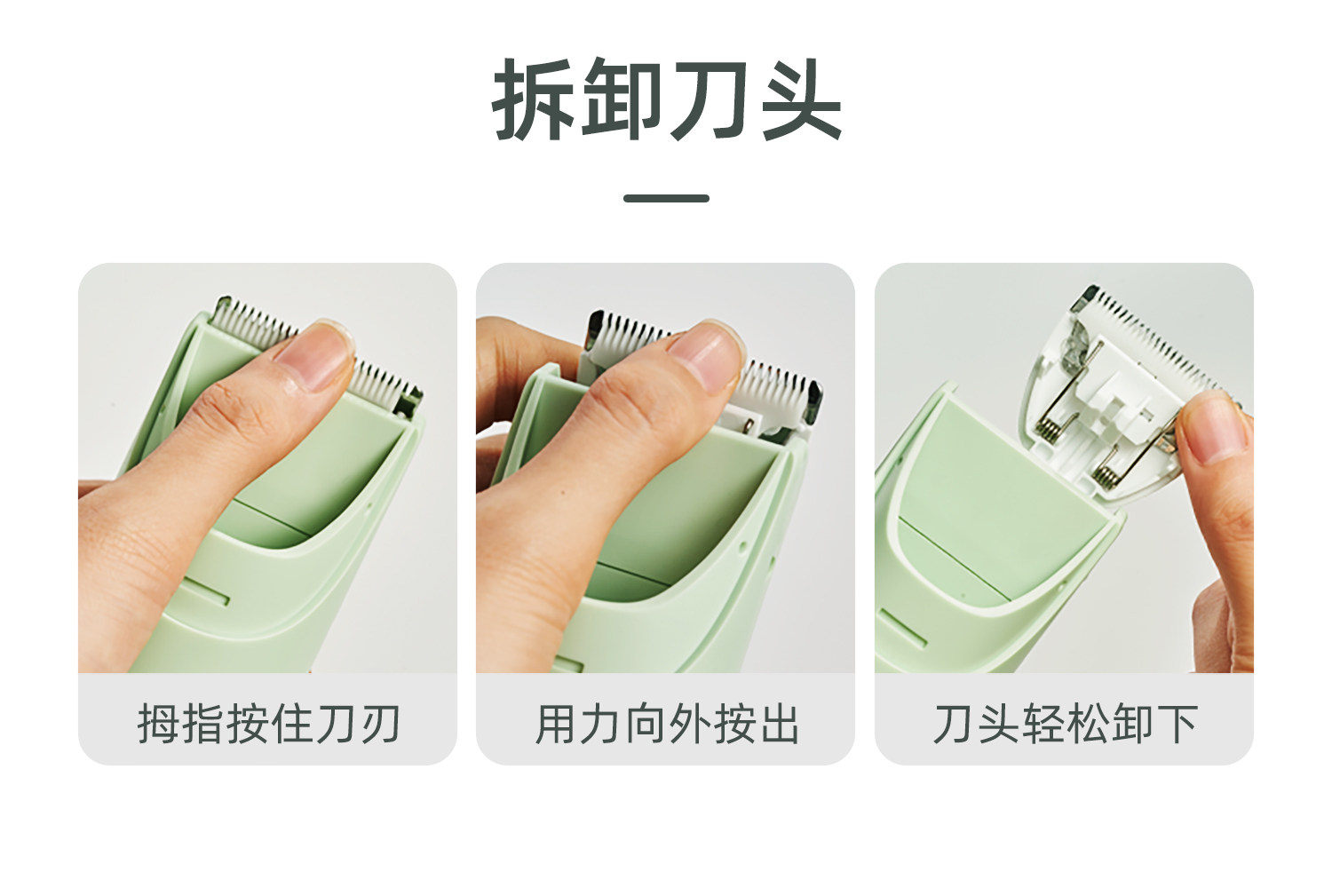 拆卸刀头

拇指按住刀刃

用力向外按出

刀头轻松卸下