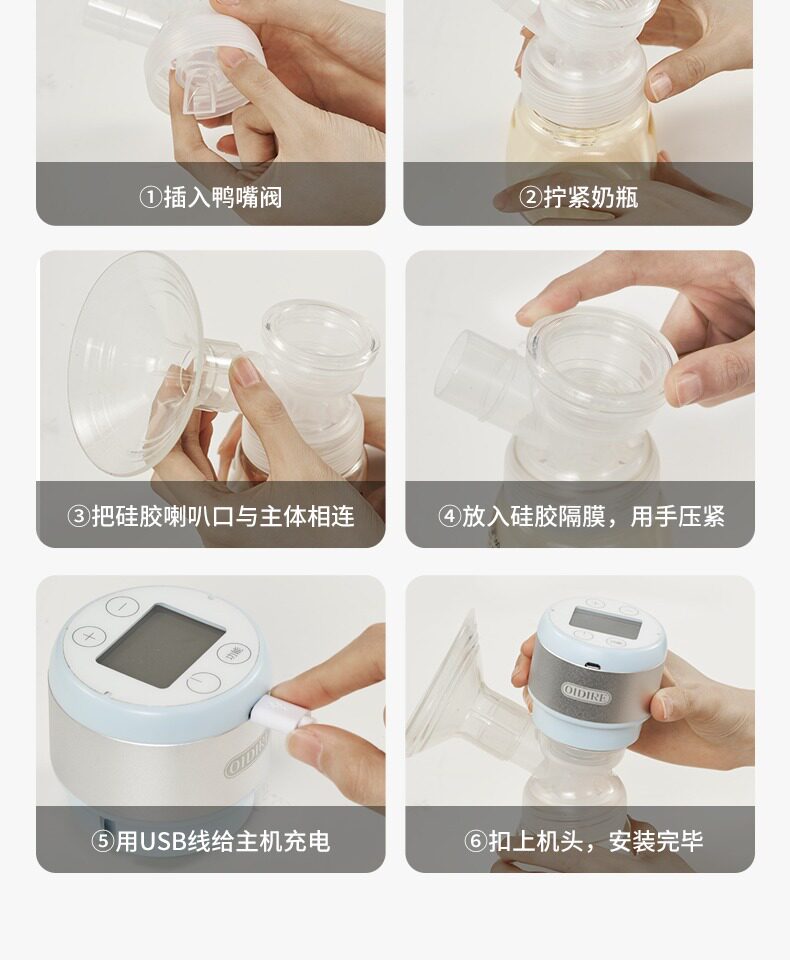 ①插入鸭嘴阀

②拧紧奶瓶

③把硅胶喇叭口与主体相连

④放入硅胶隔膜，用手压紧

OIDIRE

⑤用USB线给主机充电

OIDIRE

⑥扣上机头，安装完毕