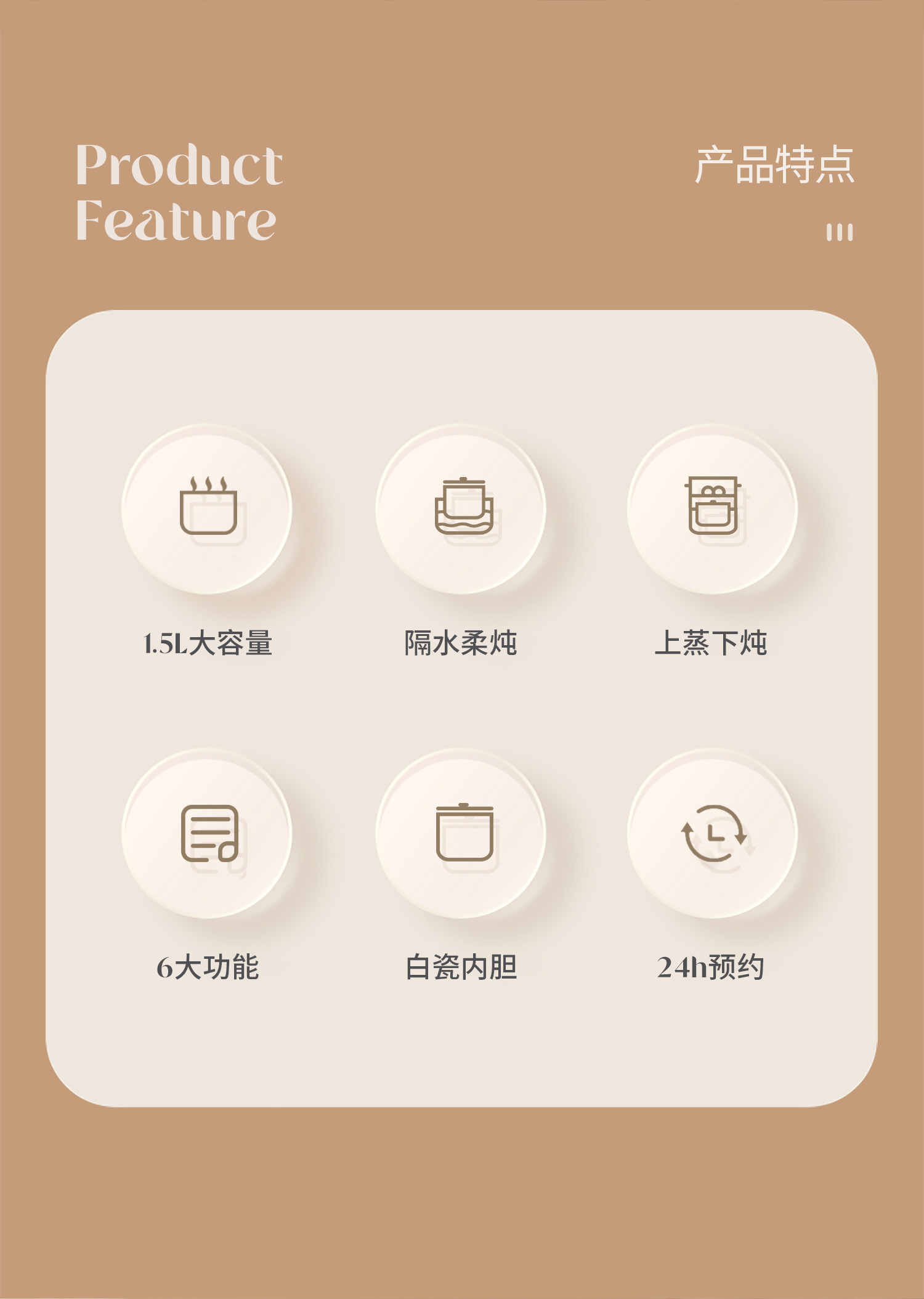 Product
Feature

产品特点

1.5L大容量

隔水柔炖

上蒸下炖

6大功能

白瓷内胆

24h预约