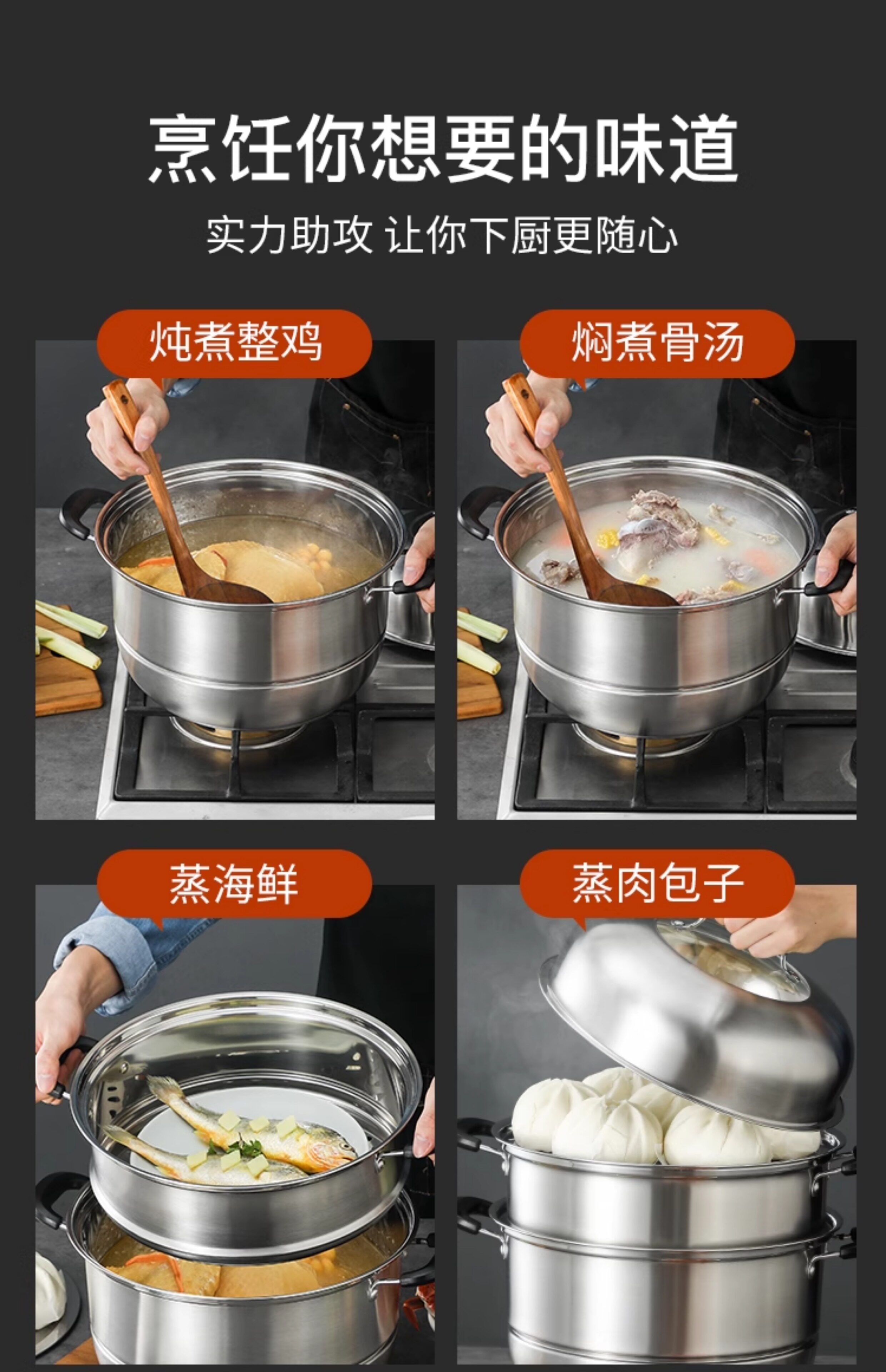 烹饪你想要的味道

实力助攻 让你下厨更随心

炖煮整鸡

焖煮骨汤

蒸海鲜

蒸肉包子