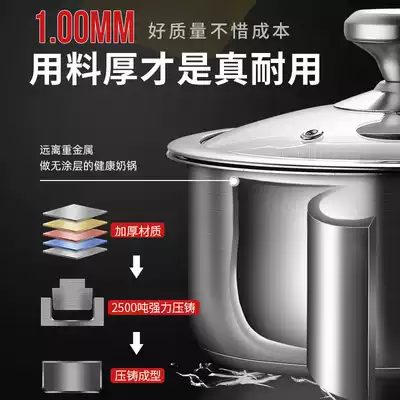 1.00MM 好质量不惜成本
用料厚才是真耐用

远离重金属
做无涂层的健康奶锅

加厚材质

2500吨强力压铸

压铸成型