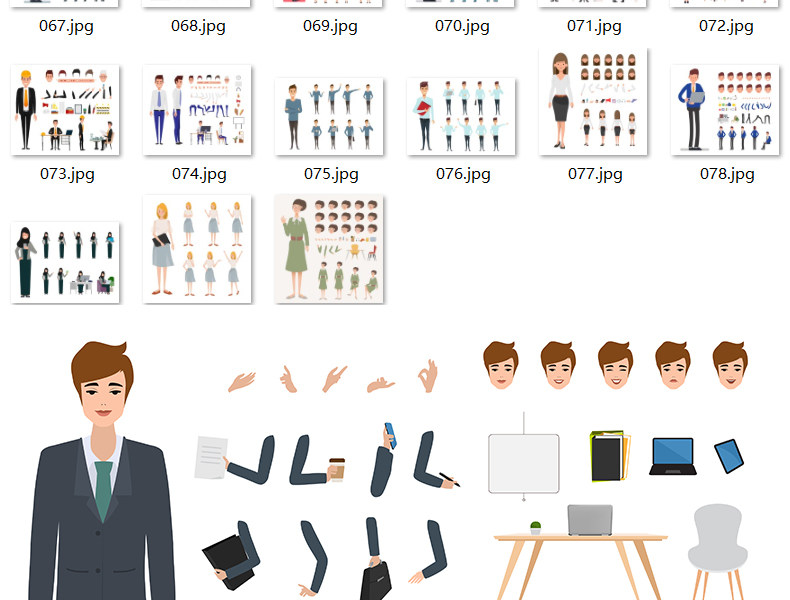 067.jpg
068.jpg
069.jpg
070.jpg
071.jpg
072.jpg
073.jpg
074.jpg
075.jpg
076.jpg
077.jpg
078.jpg