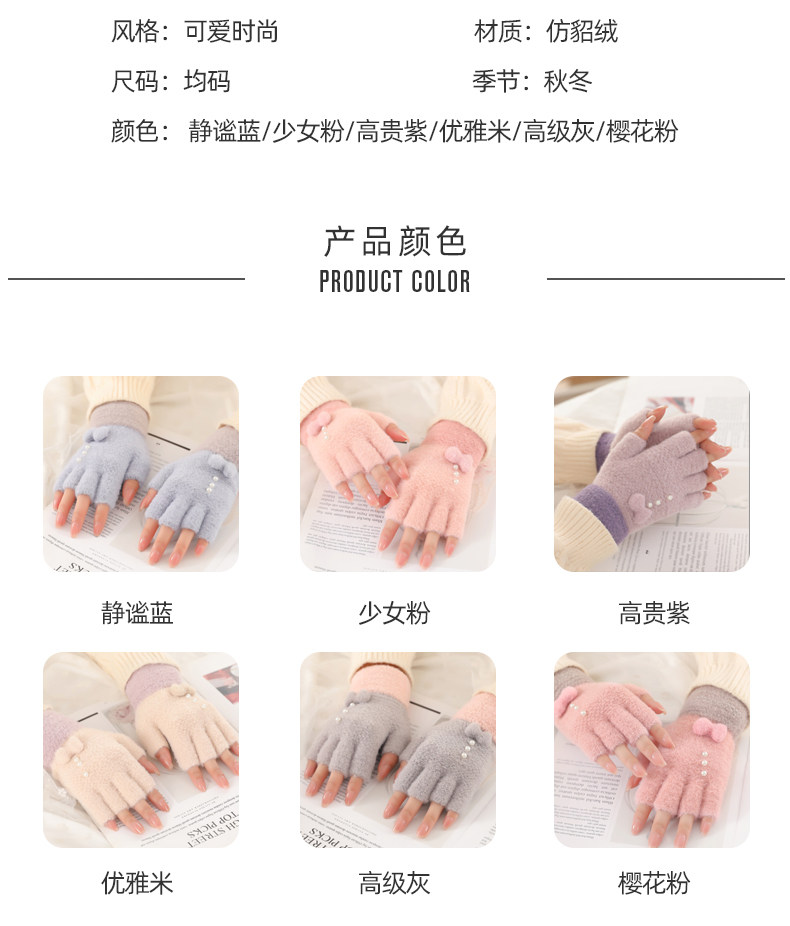 风格：可爱时尚
材质：仿貂绒
尺码：均码
季节：秋冬
颜色：静谧蓝/少女粉/高贵紫/优雅米/高级灰/樱花粉

产品颜色
PRODUCT COLOR

静谧蓝

少女粉

高贵紫

优雅米

高级灰

樱花粉