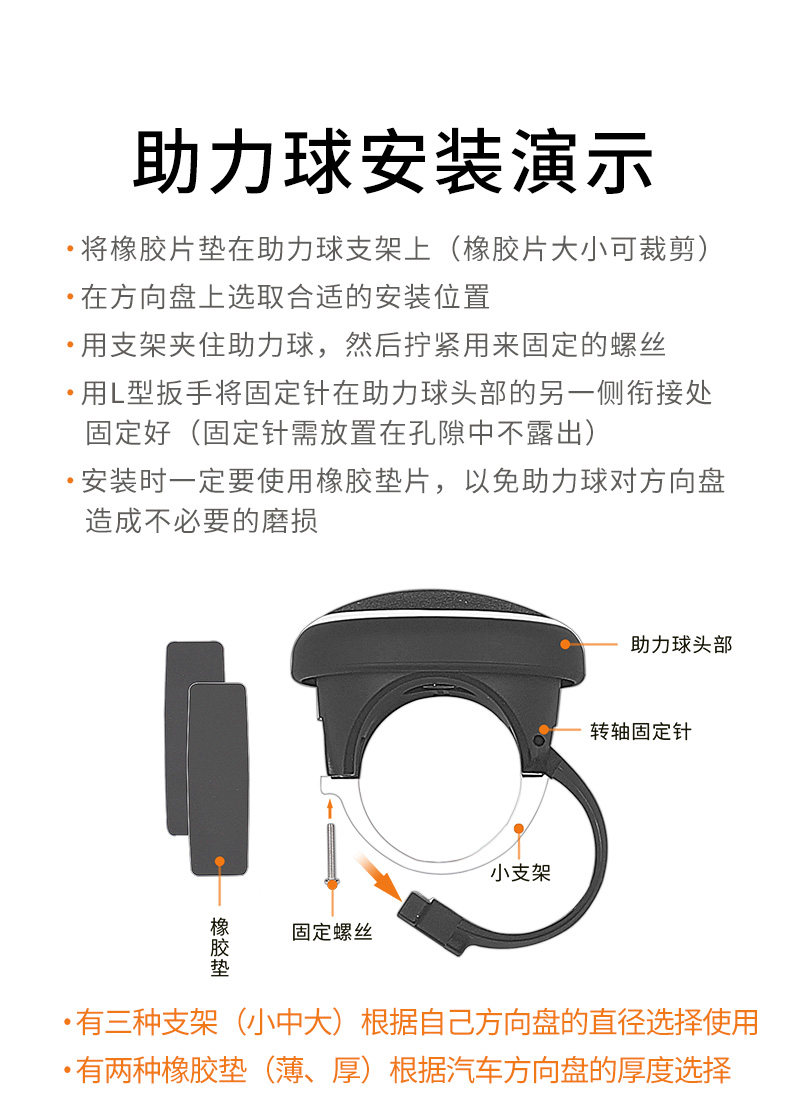 助力球安装演示

· 将橡胶片垫在助力球支架上（橡胶片大小可裁剪）

· 在方向盘上选取合适的安装位置

· 用支架夹住助力球，然后拧紧用来固定的螺丝

· 用L型扳手将固定针在助力球头部的另一侧衔接处固定好（固定针需放置在孔隙中不露出）

· 安装时一定要使用橡胶垫片，以免助力球对方向盘造成不必要的磨损

助力球头部

转轴固定针

小支架

固定螺丝

橡胶垫

· 有三种支架（小中大）根据自己方向盘的直径选择使用

· 有两种橡胶垫（薄、厚）根据汽车方向盘的厚度选择