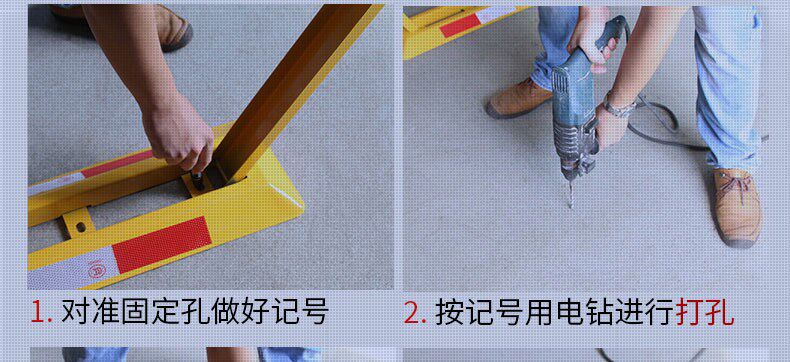 1. 对准固定孔做好记号

2. 按记号用电钻进行打孔