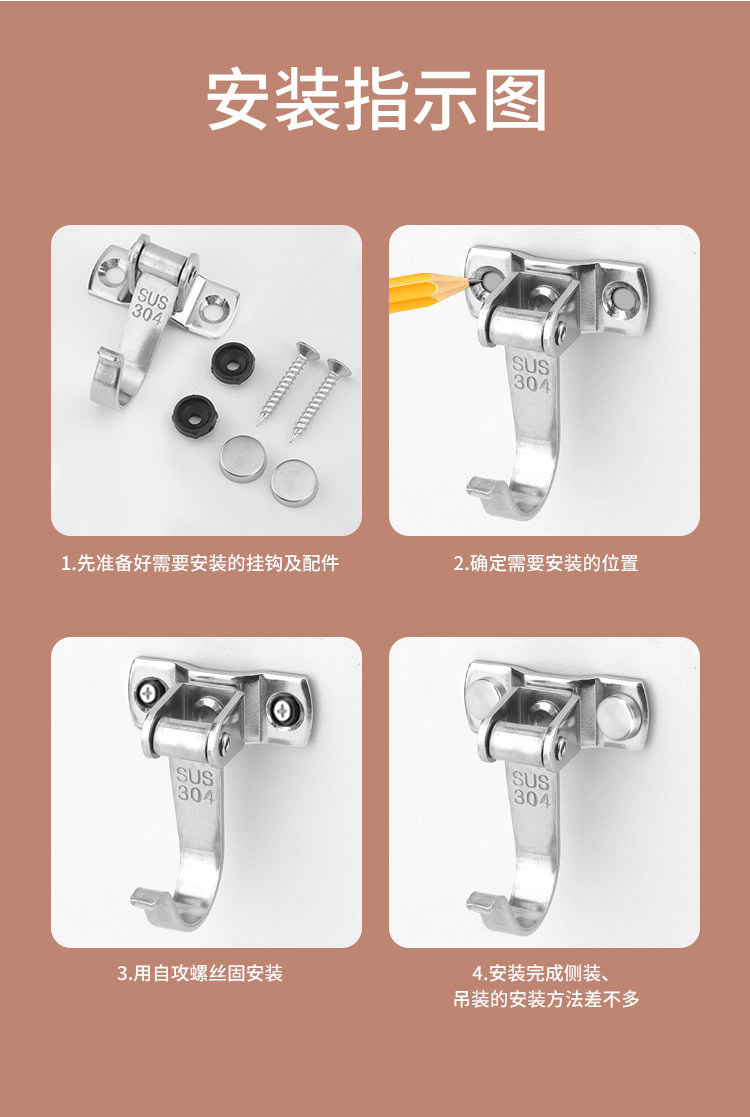 安装指示图

SUS 304

1.先准备好需要安装的挂钩及配件

SUS 304

2.确定需要安装的位置

SUS 304

3.用自攻螺丝固安装

SUS 304

4.安装完成侧装、吊装的安装方法差不多