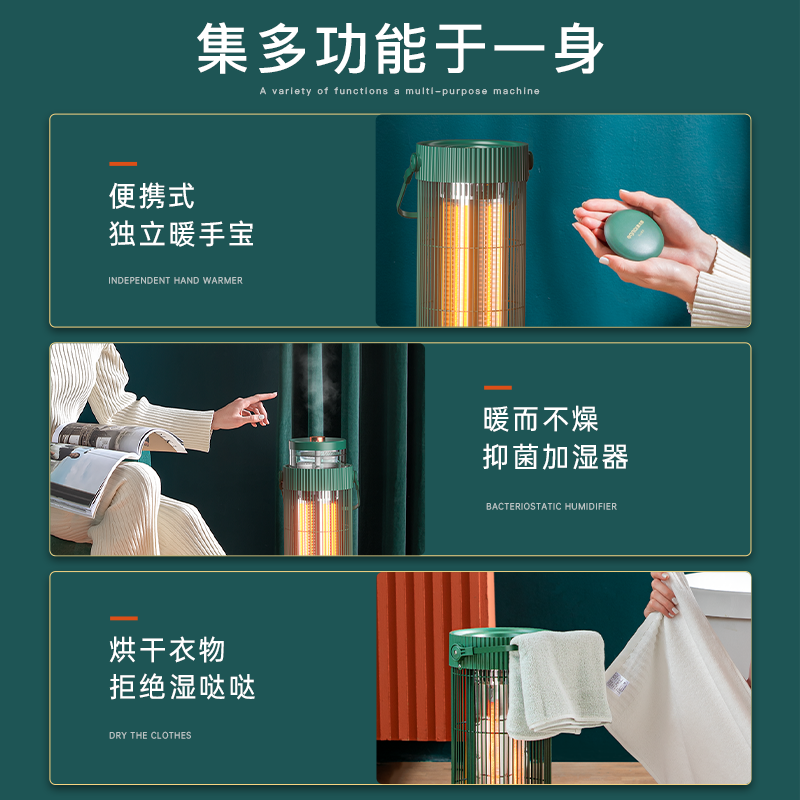 集多功能于一身

A variety of functions a multi-purpose machine

便携式
独立暖手宝

INDEPENDENT HAND WARMER

暖而不燥
抑菌加湿器

BACTERIOSTATIC HUMIDIFIER

烘干衣物
拒绝湿哒哒

DRY THE CLOTHES