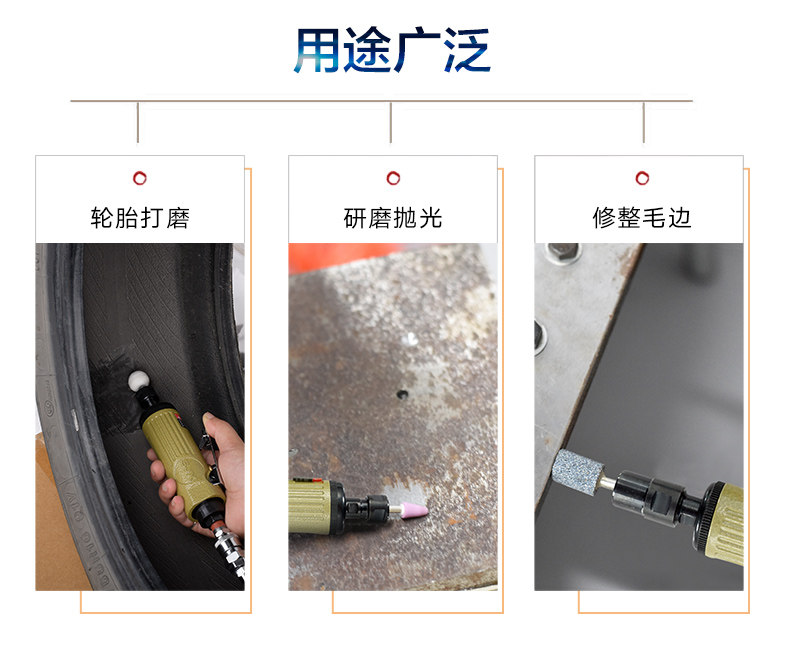 用途广泛

轮胎打磨

研磨抛光

修整毛边