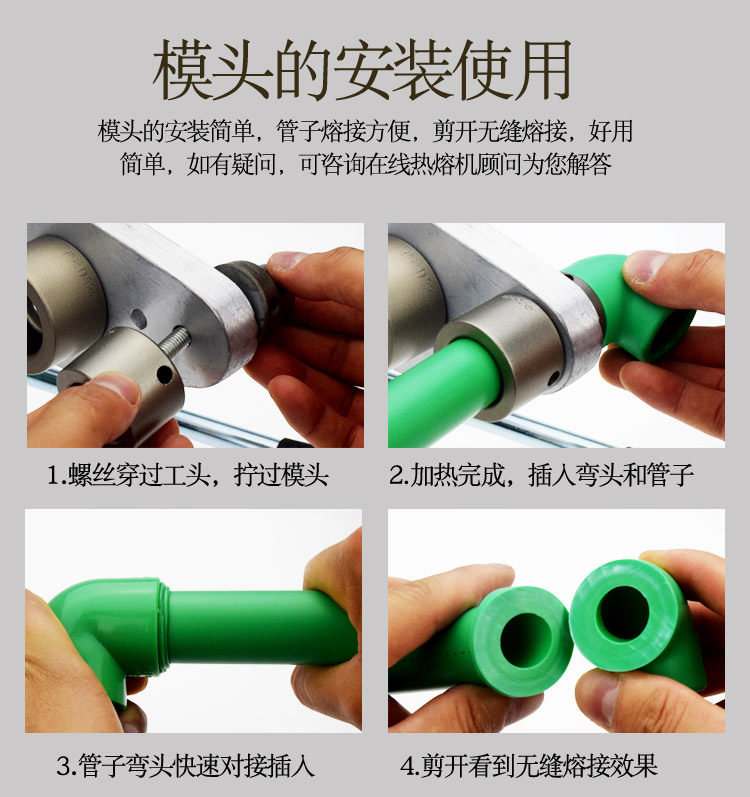 模头的安装使用

模头的安装简单，管子熔接方便，剪开无缝熔接，好用简单，如有疑问，可咨询在线热熔机顾问为您解答

1.螺丝穿过工头，拧过模头

2.加热完成，插入弯头和管子

3.管子弯头快速对接插入

4.剪开看到无缝熔接效果