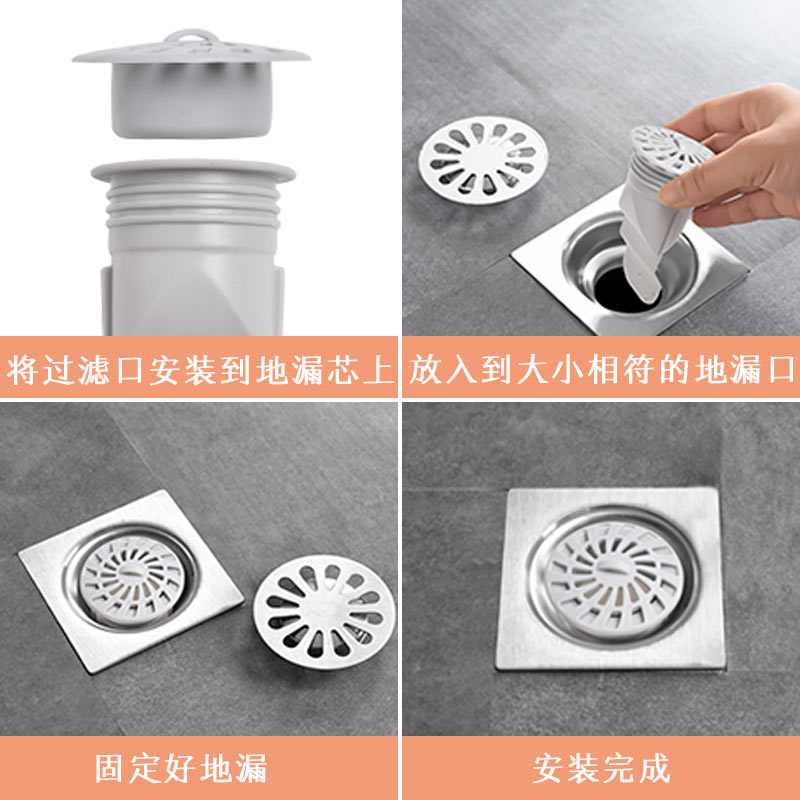 将过滤口安装到地漏芯上

放入到大小相符的地漏口

固定好地漏

安装完成