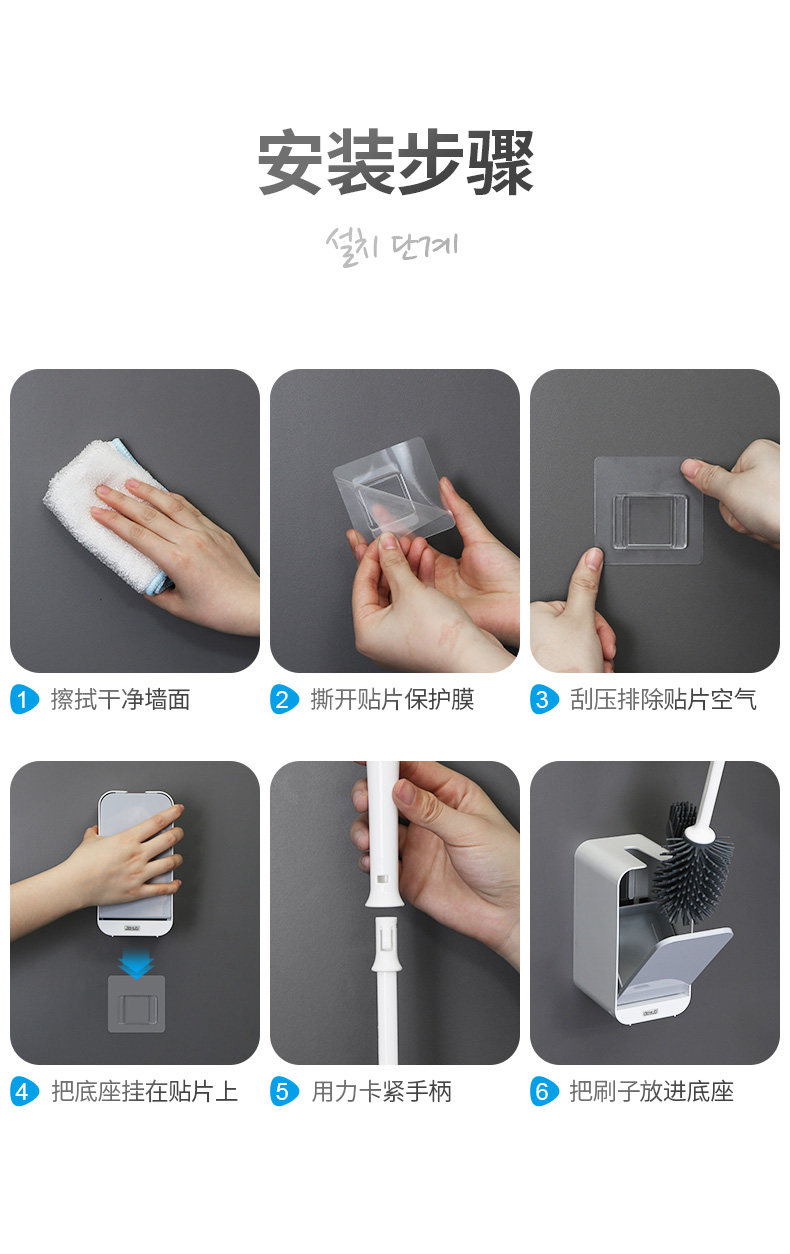 安装步骤

설치 단계

1 擦拭干净墙面

2 撕开贴片保护膜

3 刮压排除贴片空气

4 把底座挂在贴片上

5 用力卡紧手柄

6 把刷子放进底座