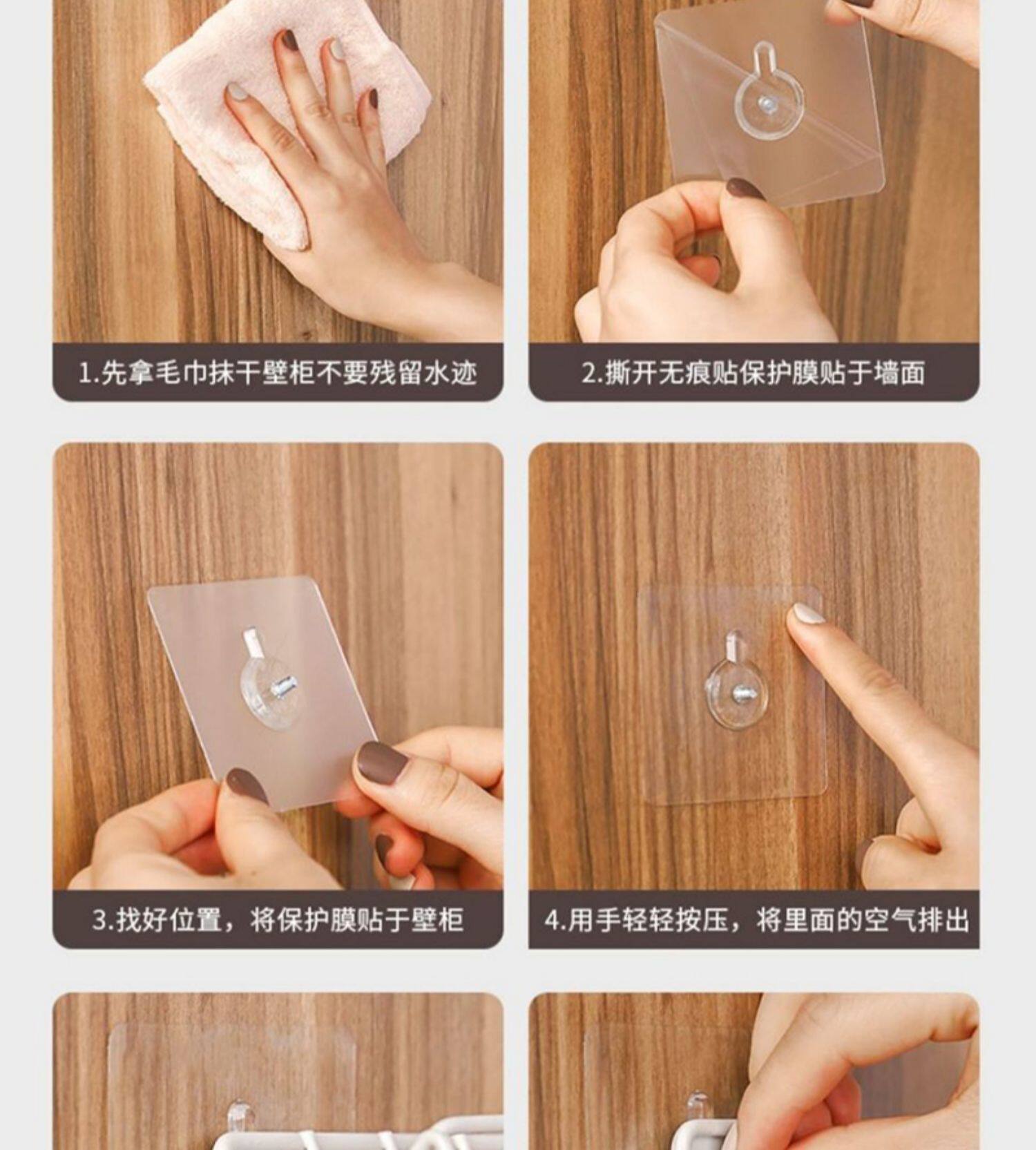 1.先拿毛巾抹干壁柜不要残留水迹

2.撕开无痕贴保护膜贴于墙面

3.找好位置，将保护膜贴于壁柜

4.用手轻轻按压，将里面的空气排出