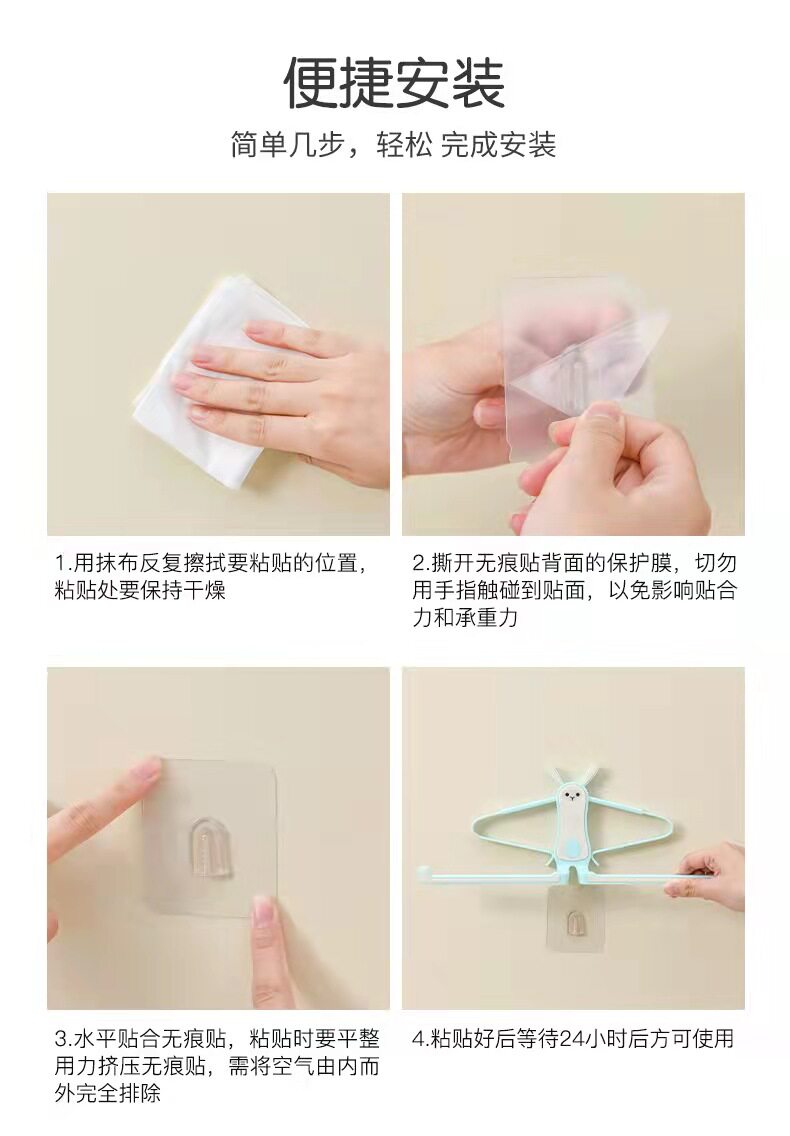 便捷安装

简单几步，轻松 完成安装

1.用抹布反复擦拭要粘贴的位置，粘贴处要保持干燥

2.撕开无痕贴背面的保护膜，切勿用手指触碰到贴面，以免影响贴合力和承重力

3.水平贴合无痕贴，粘贴时要平整用力挤压无痕贴，需将空气由内而外完全排除

4.粘贴好后等待24小时后方可使用