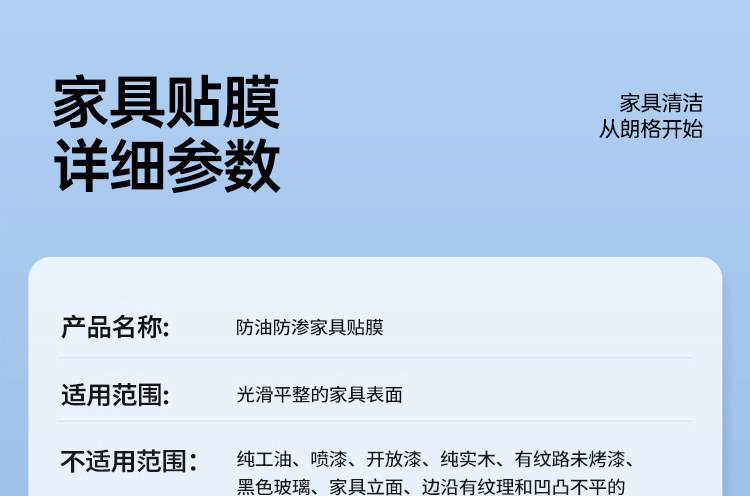 家具贴膜
详细参数

家具清洁
从朗格开始

产品名称: 防油防渗家具贴膜

适用范围: 光滑平整的家具表面

不适用范围: 纯工油、喷漆、开放漆、纯实木、有纹路未烤漆、黑色玻璃、家具立面、边沿有纹理和凹凸不平的