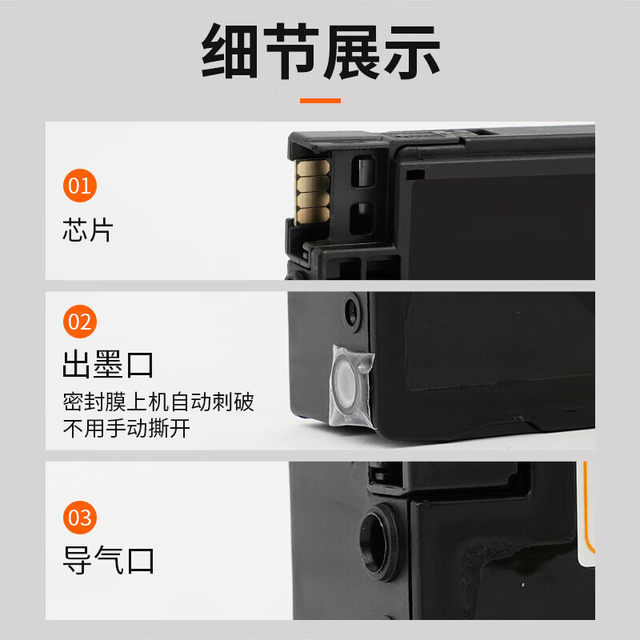 细节展示

01
芯片

02
出墨口
密封膜上机自动刺破
不用手动撕开

03
导气口