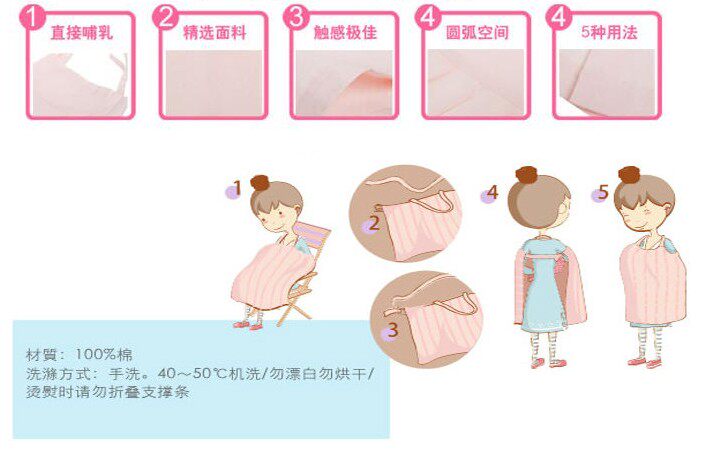 1 直接哺乳

2 精选面料

3 触感极佳

4 圆弧空间

4 5种用法

1

2

3

4

5

材質：100%棉
洗滌方式：手洗。40～50℃机洗/勿漂白勿烘干/烫熨时请勿折叠支撑条