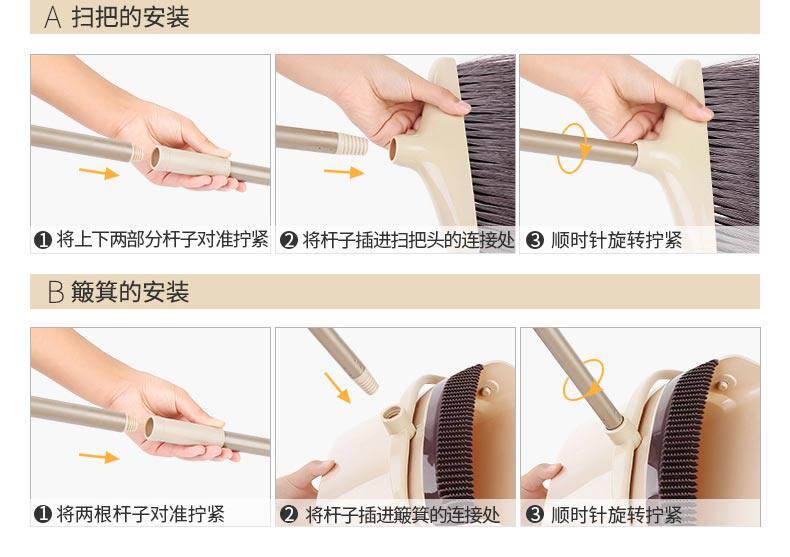 A 扫把的安装

❶ 将上下两部分杆子对准拧紧

❷ 将杆子插进扫把头的连接处

❸ 顺时针旋转拧紧

B 簸箕的安装

❶ 将两根杆子对准拧紧

❷ 将杆子插进簸箕的连接处

❸ 顺时针旋转拧紧