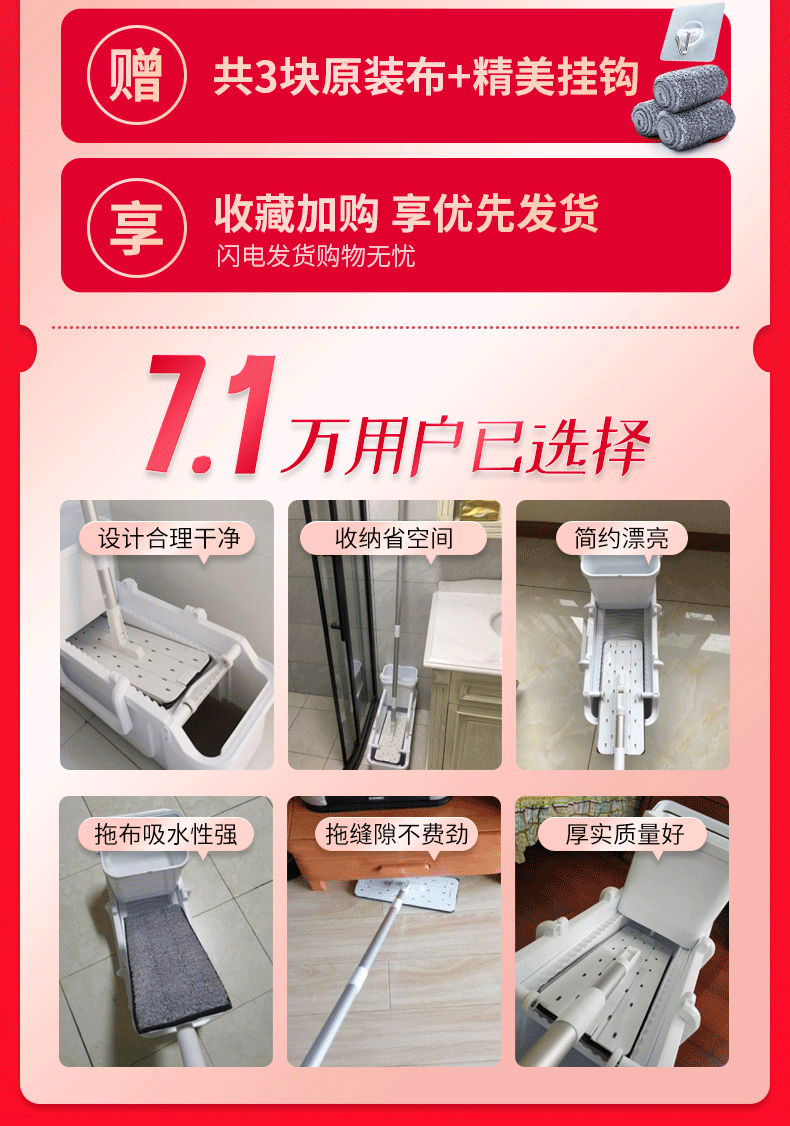 赠 共3块原装布+精美挂钩

享 收藏加购 享优先发货
闪电发货购物无忧

7.1万用户已选择

设计合理干净

收纳省空间

简约漂亮

拖布吸水性强

拖缝隙不费劲

厚实质量好