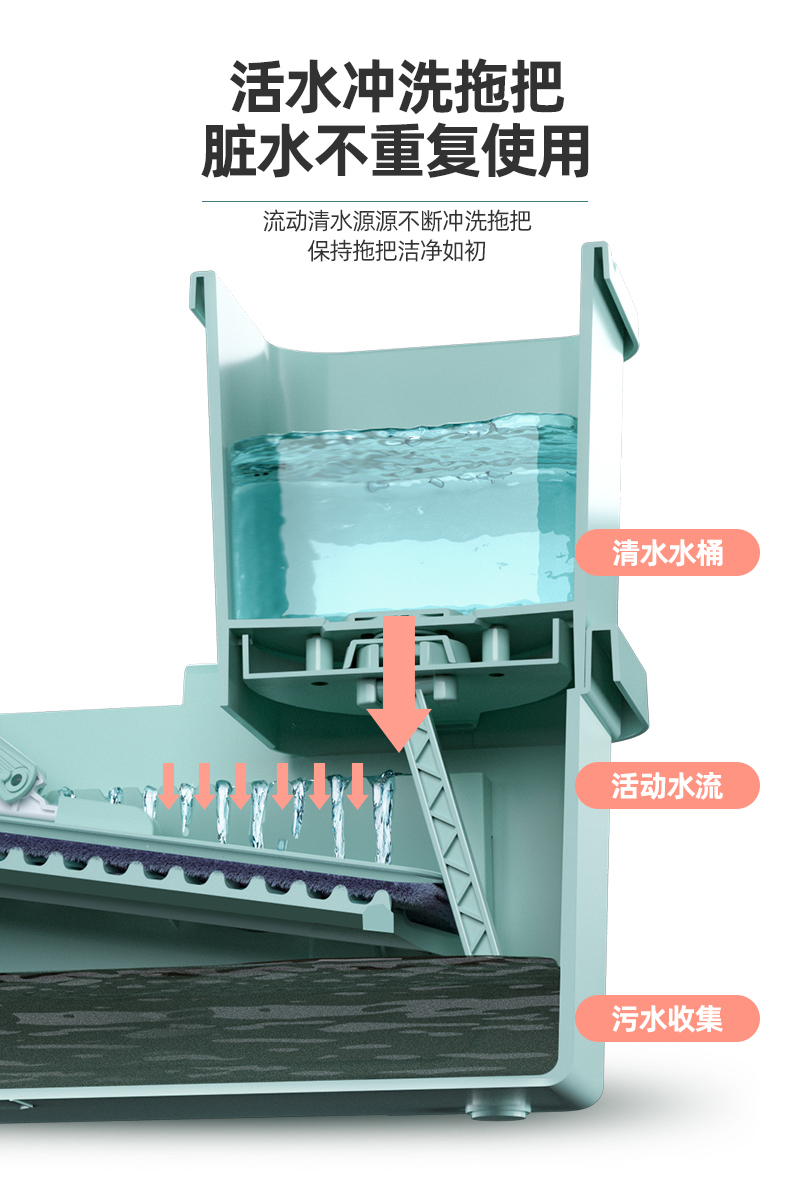 活水冲洗拖把
脏水不重复使用

流动清水源源不断冲洗拖把
保持拖把洁净如初

清水水桶

活动水流

污水收集