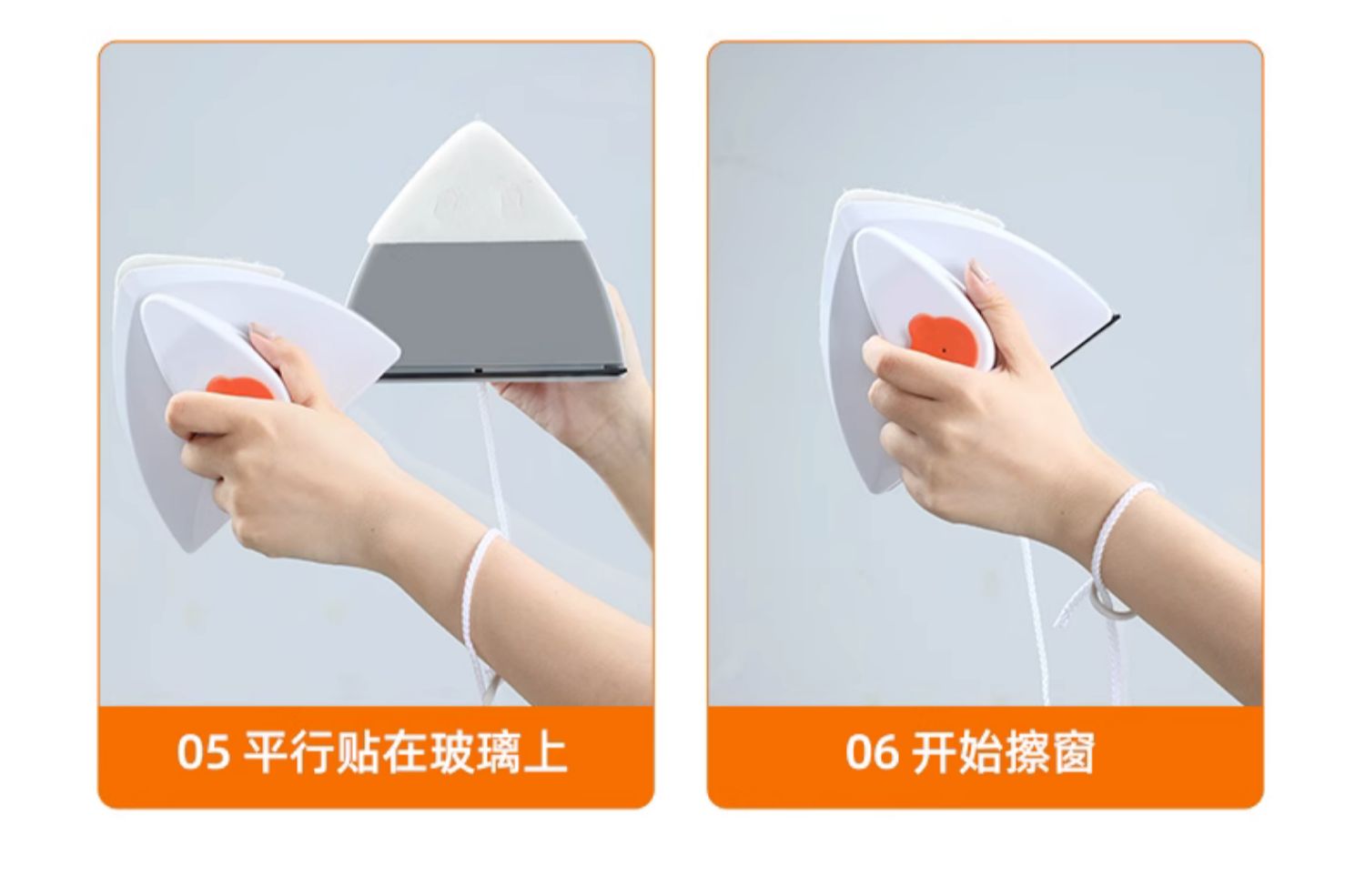 05 平行贴在玻璃上

06 开始擦窗