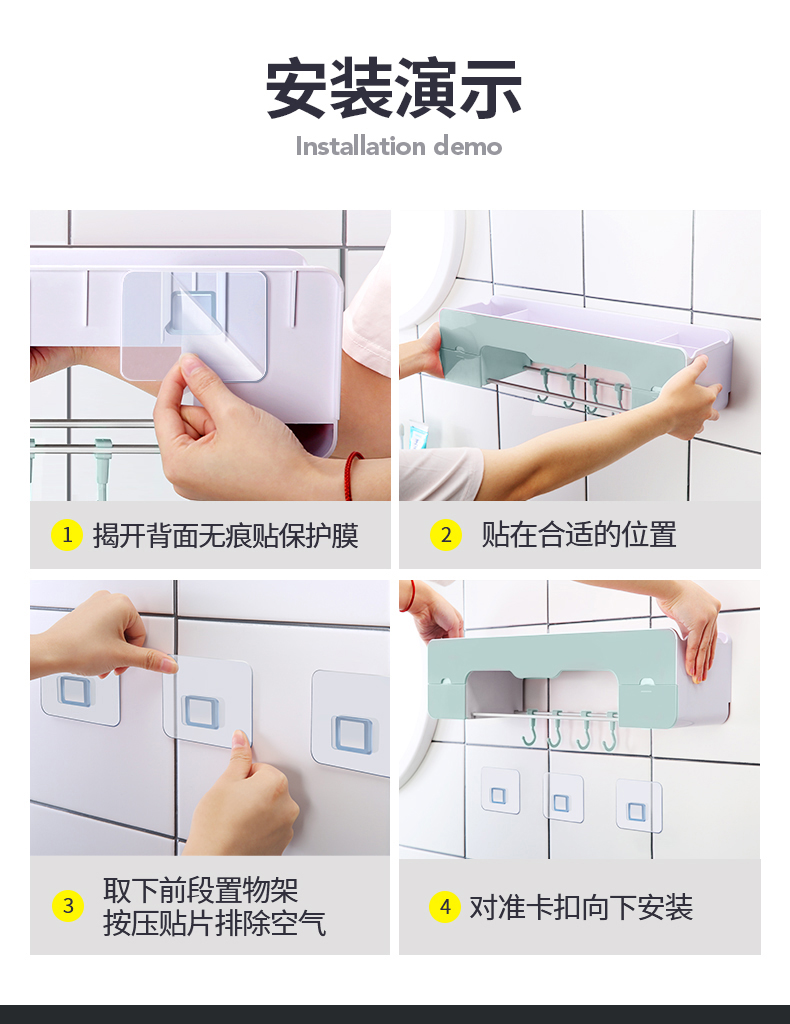 安装演示

Installation demo

1 揭开背面无痕贴保护膜

2 贴在合适的位置

3 取下前段置物架 按压贴片排除空气

4 对准卡扣向下安装