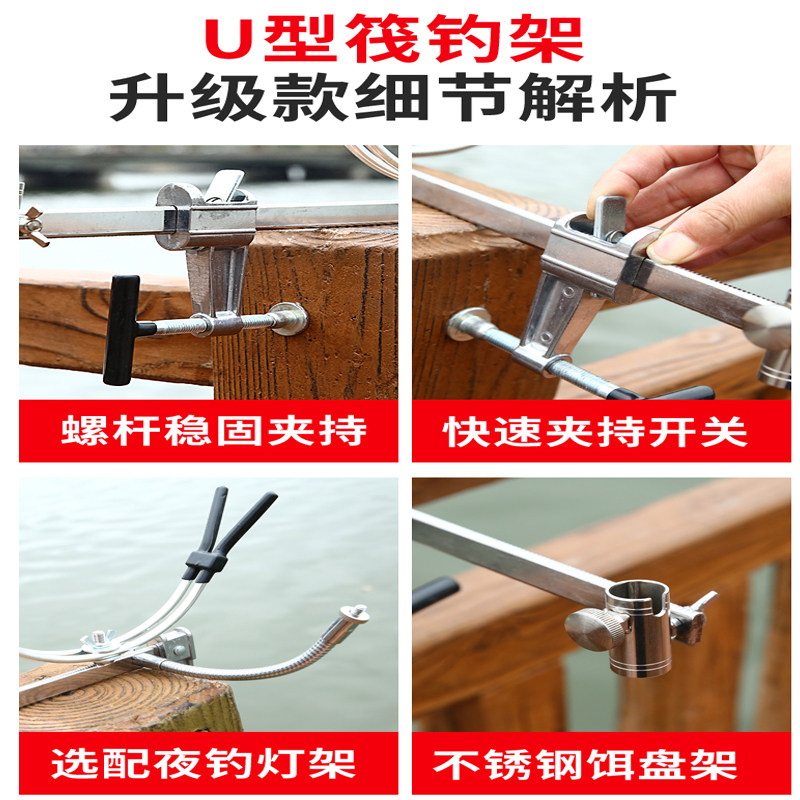 U型筏钓架
升级款细节解析

螺杆稳固夹持

快速夹持开关

选配夜钓灯架

不锈钢饵盘架