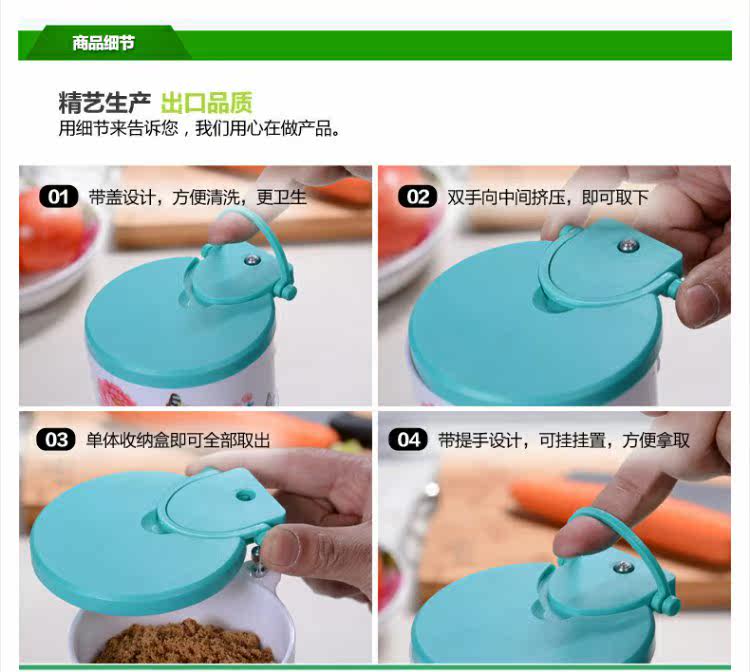 商品细节

精艺生产 出口品质
用细节来告诉您，我们用心在做产品。

01 带盖设计，方便清洗，更卫生

02 双手向中间挤压，即可取下

03 单体收纳盒即可全部取出

04 带提手设计，可挂挂置，方便拿取