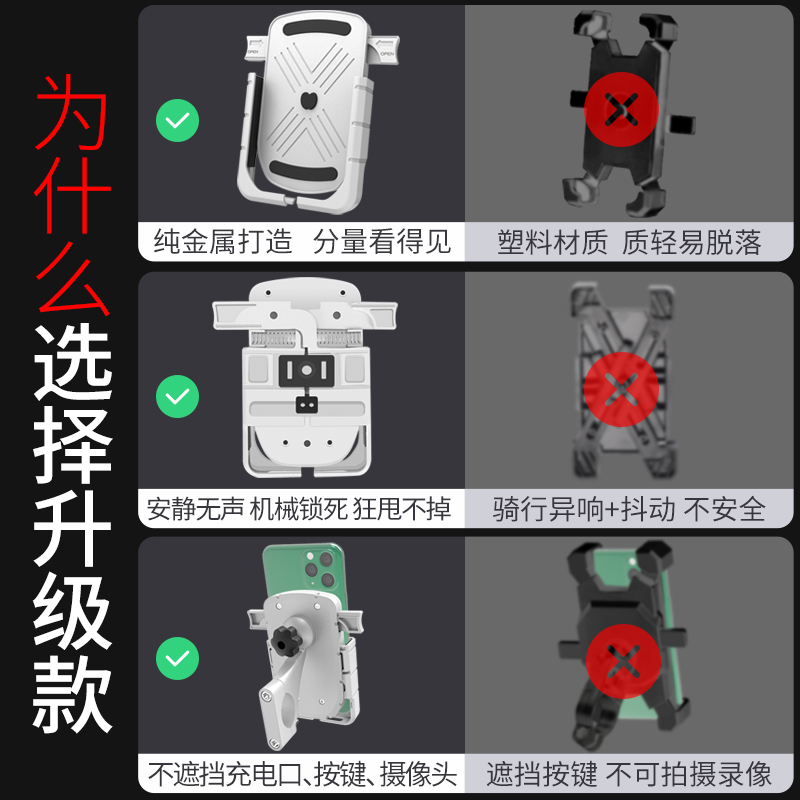 为什么选择升级款

OPEN
OPEN

纯金属打造 分量看得见

塑料材质 质轻易脱落

安静无声 机械锁死 狂甩不掉

骑行异响+抖动 不安全

不遮挡充电口、按键、摄像头

遮挡按键 不可拍摄录像