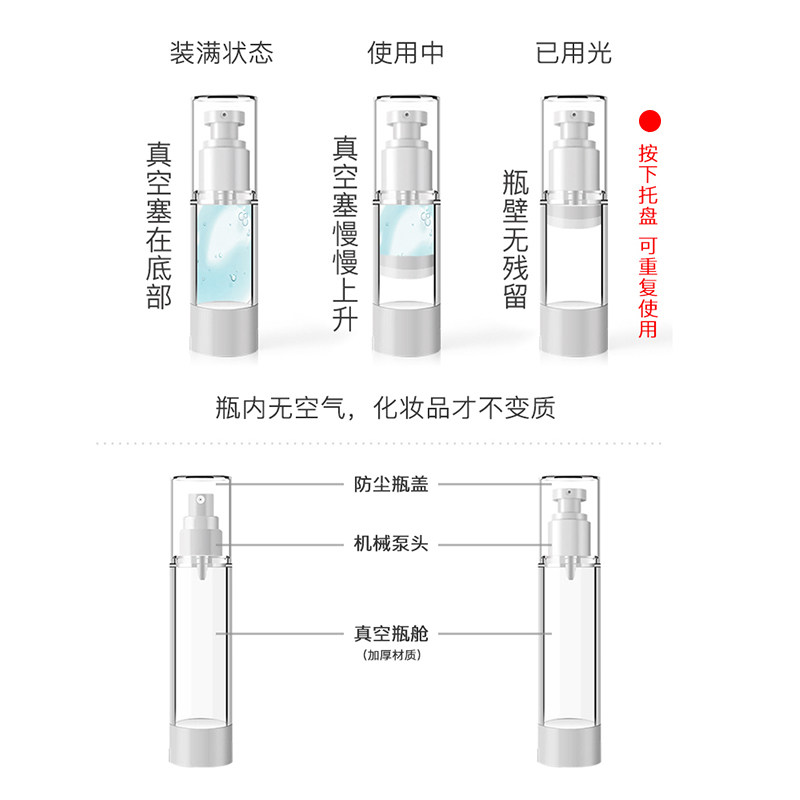 装满状态

使用中

已用光

真空塞在底部

真空塞慢慢上升

瓶壁无残留

按下托盘 可重复使用

瓶内无空气，化妆品才不变质

防尘瓶盖

机械泵头

真空瓶舱
（加厚材质）