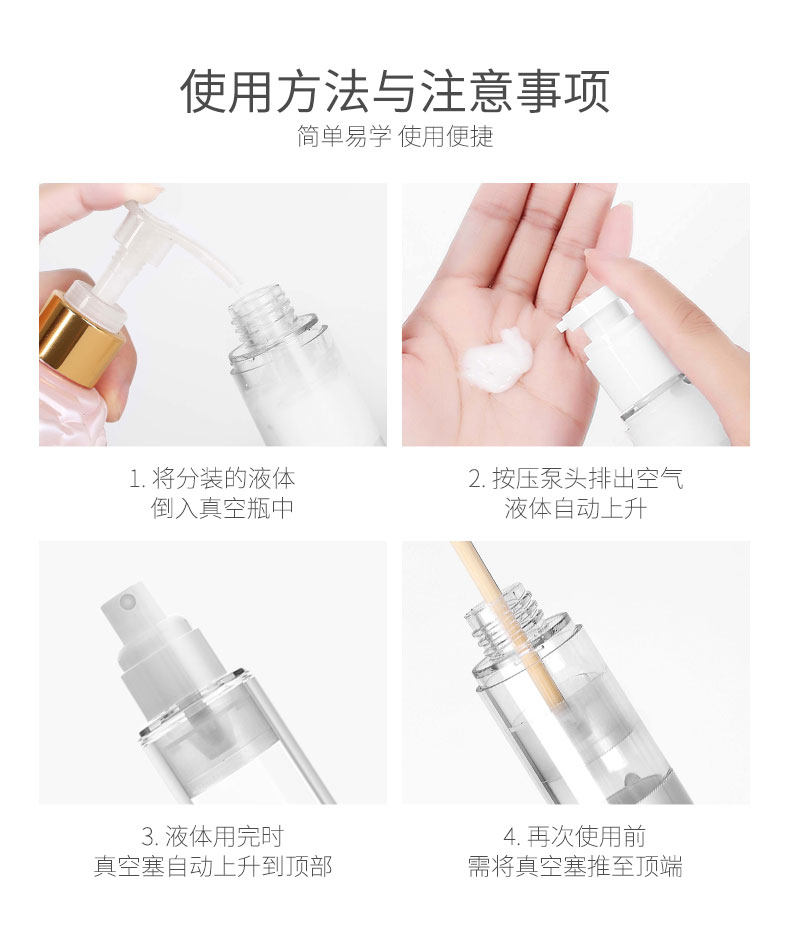 使用方法与注意事项
简单易学 使用便捷

1. 将分装的液体
倒入真空瓶中

2. 按压泵头排出空气
液体自动上升

3. 液体用完时
真空塞自动上升到顶部

4. 再次使用前
需将真空塞推至顶端