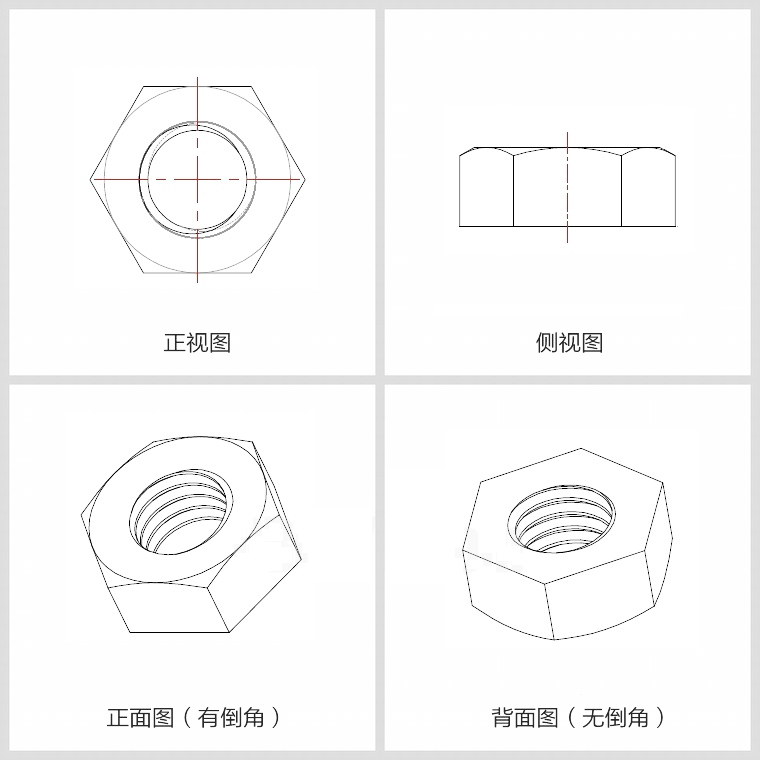 正视图

侧视图

正面图（有倒角）

背面图（无倒角）