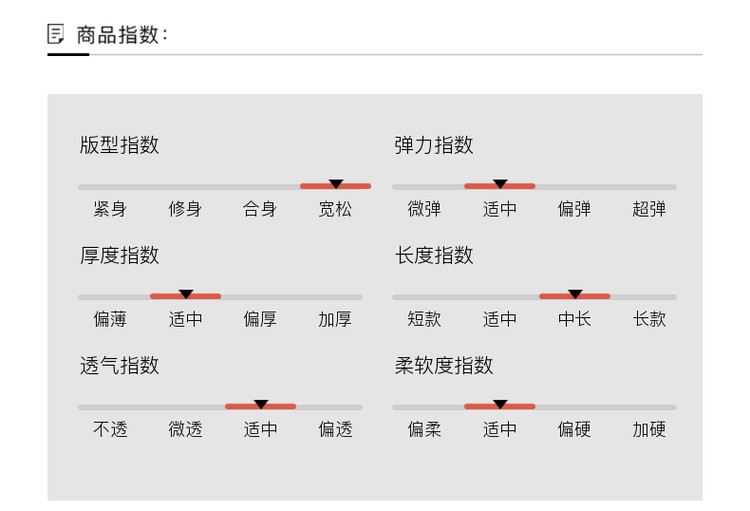 商品指数:

版型指数

紧身 修身 合身 宽松

厚度指数

偏薄 适中 偏厚 加厚

透气指数

不透 微透 适中 偏透

弹力指数

微弹 适中 偏弹 超弹

长度指数

短款 适中 中长 长款

柔软度指数

偏柔 适中 偏硬 加硬