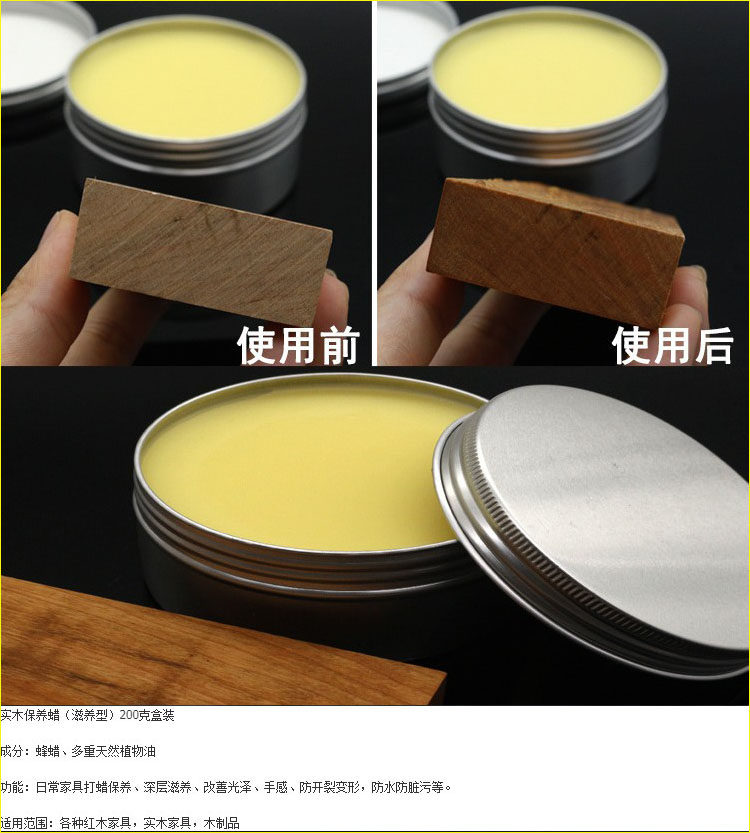 使用前

使用后

实木保养蜡（滋养型）200克盒装

成分：蜂蜡、多重天然植物油

功能：日常家具打蜡保养、深层滋养、改善光泽、手感、防开裂变形，防水防脏污等。

适用范围：各种红木家具，实木家具，木制品