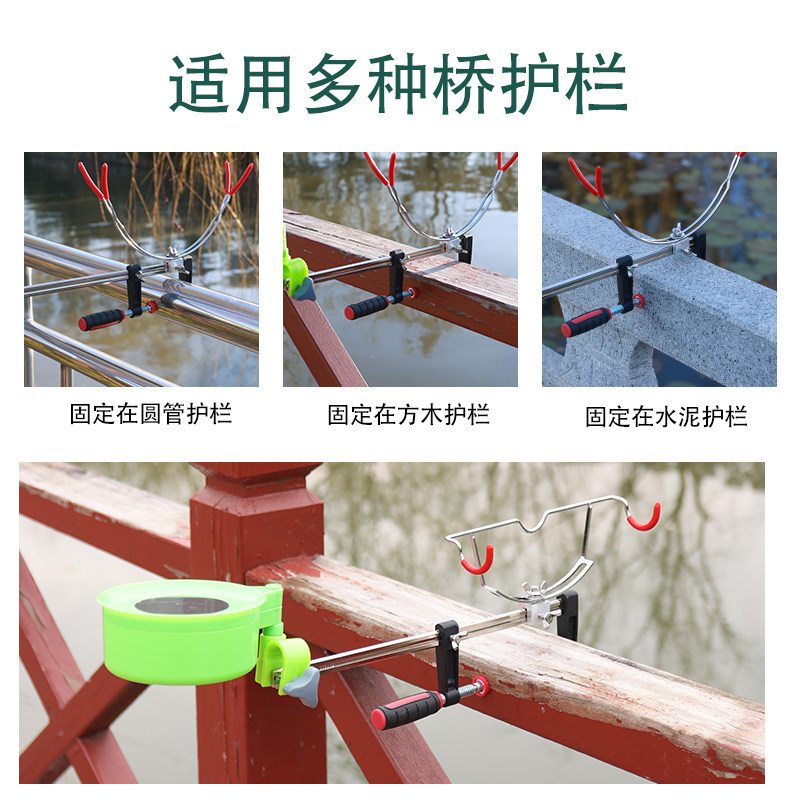 适用多种桥护栏

固定在圆管护栏

固定在方木护栏

固定在水泥护栏