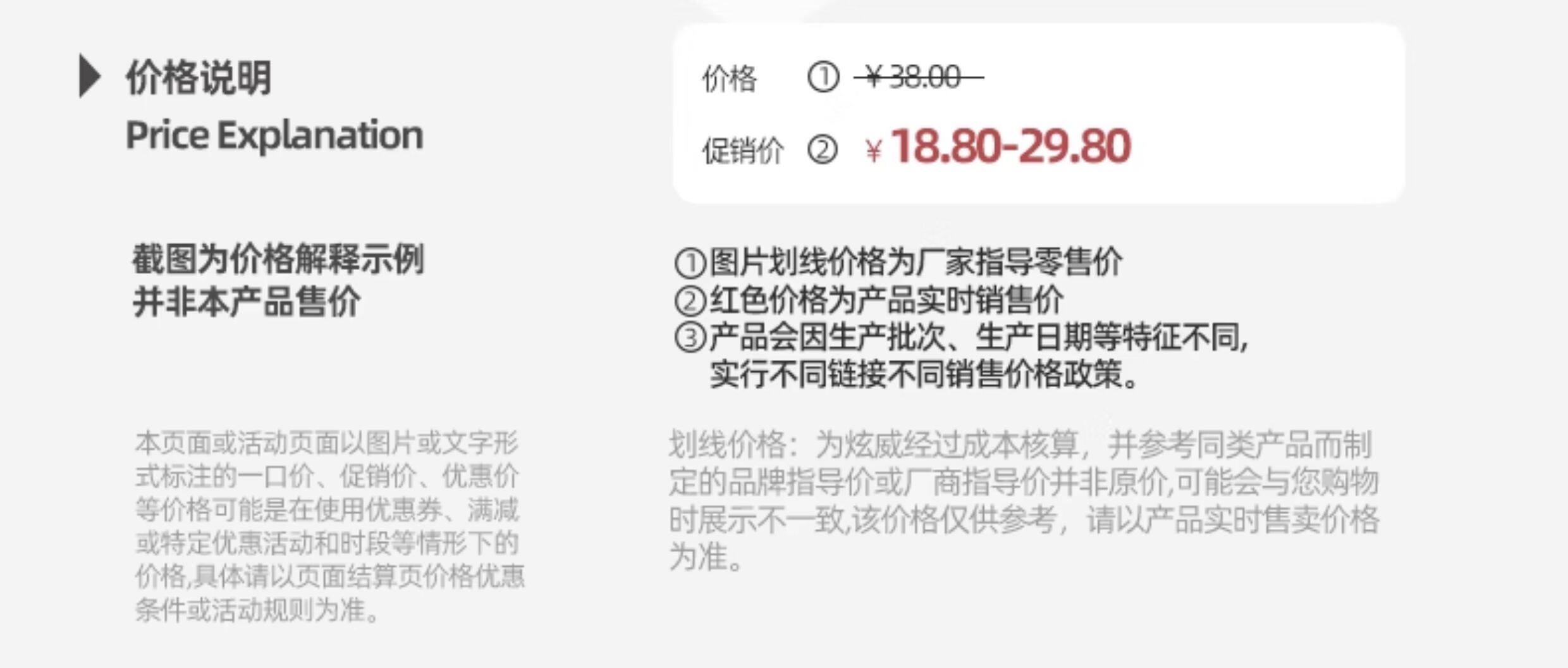 价格说明
Price Explanation

截图为价格解释示例
并非本产品售价

本页面或活动页面以图片或文字形式标注的一口价、促销价、优惠价等价格可能是在使用优惠券、满减或特定优惠活动和时段等情形下的价格,具体请以页面结算页价格优惠条件或活动规则为准。

价格 ① ¥38.00
促销价 ② ¥18.80-29.80

①图片划线价格为厂家指导零售价
②红色价格为产品实时销售价
③产品会因生产批次、生产日期等特征不同,实行不同链接不同销售价格政策。

划线价格：为炫威经过成本核算，并参考同类产品而制定的品牌指导价或厂商指导价并非原价,可能会与您购物时展示不一致,该价格仅供参考，请以产品实时售卖价格为准。