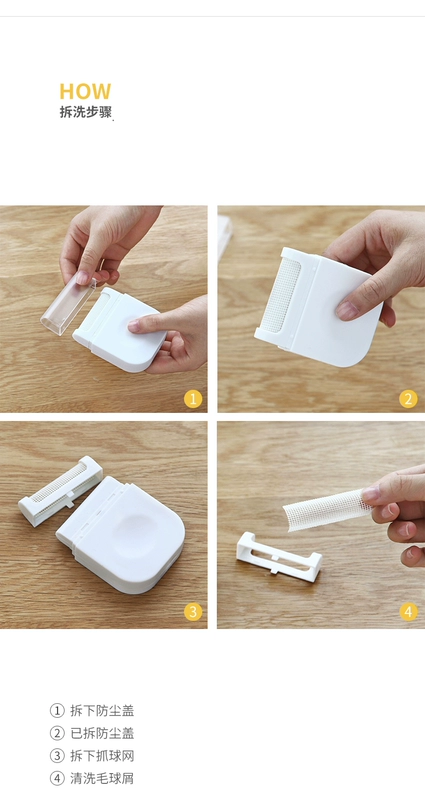 HOW
拆洗步骤

1

2

3

4

① 拆下防尘盖
② 已拆防尘盖
③ 拆下抓球网
④ 清洗毛球屑