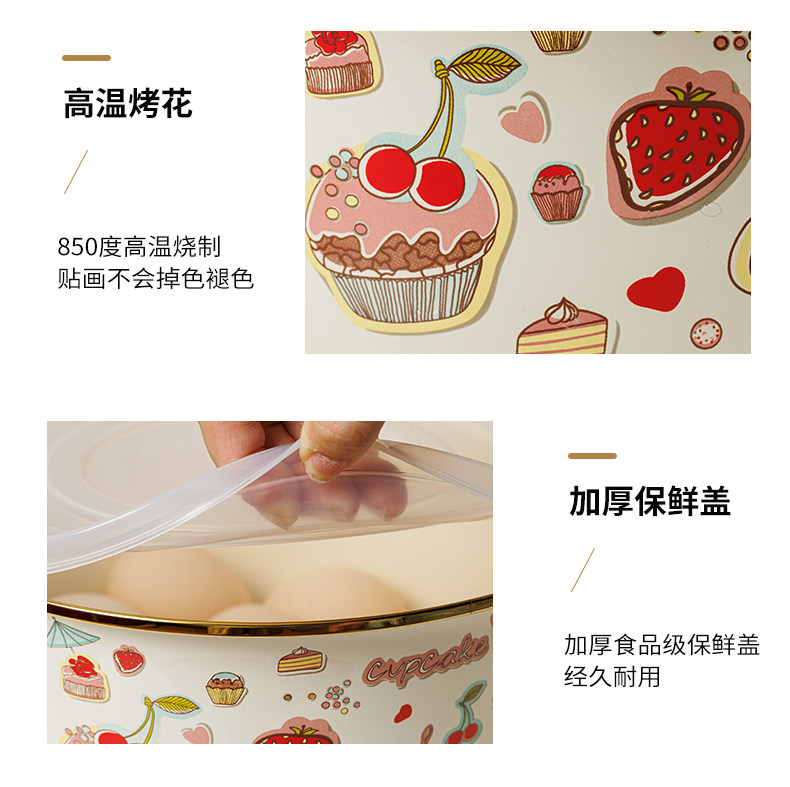 高温烤花

850度高温烧制
贴画不会掉色褪色

加厚保鲜盖

加厚食品级保鲜盖
经久耐用

cupcake