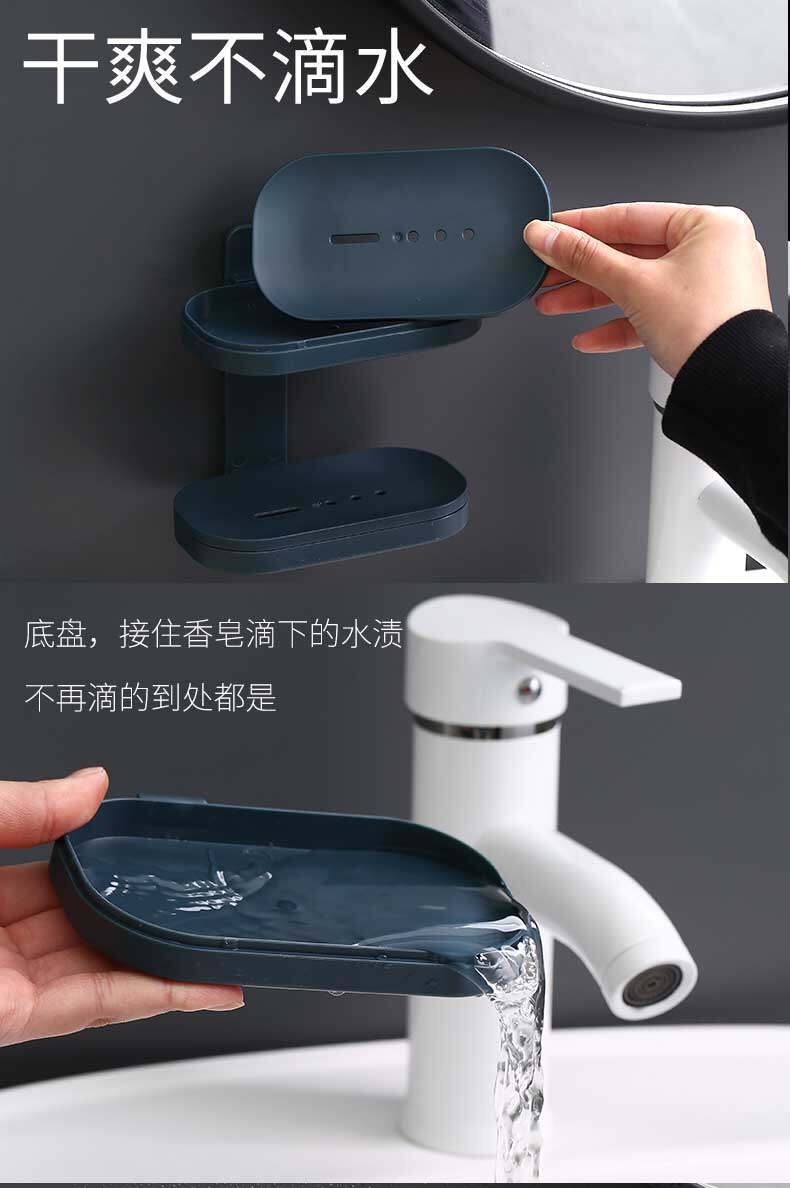 干爽不滴水

底盘，接住香皂滴下的水渍

不再滴的到处都是